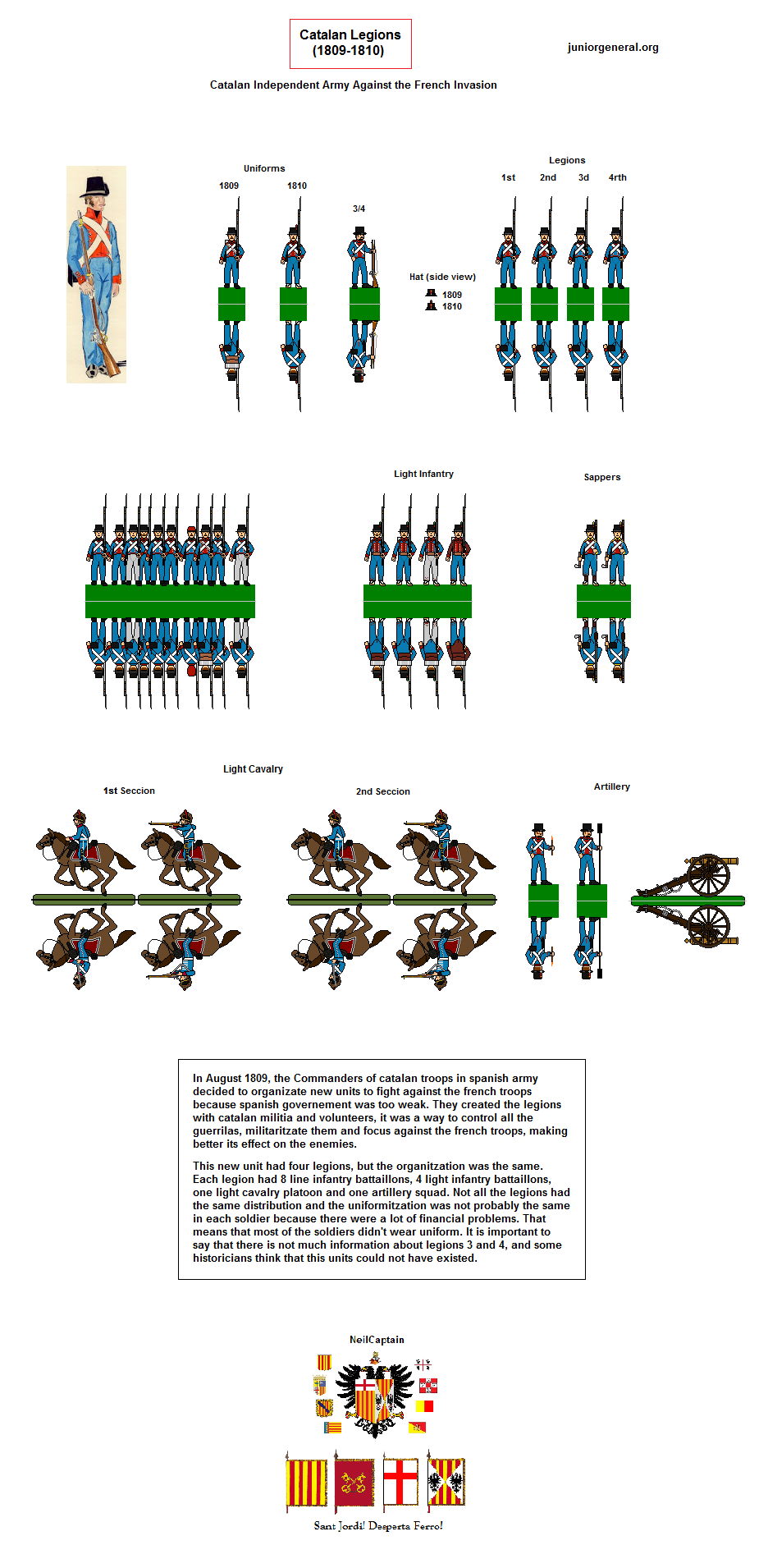 Catalan Legions
(1809-1810)

juniorgeneral.org

Catalan Independent Army Against the French Invasion

Uniforms
1809
1810
3/4

Hat (side view)
1809
1810

Legions
1st
2nd
3d
4rth

Light Infantry

Sappers

Light Cavalry
1st Seccion
2nd Seccion

Artillery

In August 1809, the Commanders of catalan troops in spanish army decided to organizate new units to fight against the french troops because spanish governement was too weak. They created the legions with catalan militia and volunteers, it was a way to control all the guerrilas, militaritzate them and focus against the french troops, making better its effect on the enemies.

This new unit had four legions, but the organitzation was the same. Each legion had 8 line infantry battaillons, 4 light infantry battaillons, one light cavalry platoon and one artillery squad. Not all the legions had the same distribution and the uniformitzation was not probably the same in each soldier because there were a lot of financial problems. That means that most of the soldiers didn't wear uniform. It is important to say that there is not much information about legions 3 and 4, and some historicians think that this units could not have existed.

NeilCaptain

Sant Jordi! Desperta Ferro!