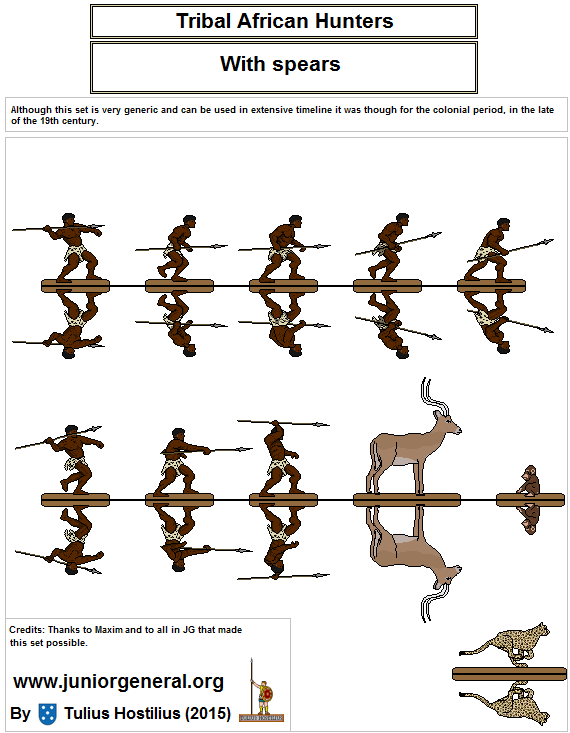 Tribal African Hunters

With spears

Although this set is very generic and can be used in extensive timeline it was though for the colonial period, in the late of the 19th century.

Credits: Thanks to Maxim and to all in JG that made this set possible.

www.juniorgeneral.org

By Tulius Hostilius (2015)

TULIUS HOSTILIUS