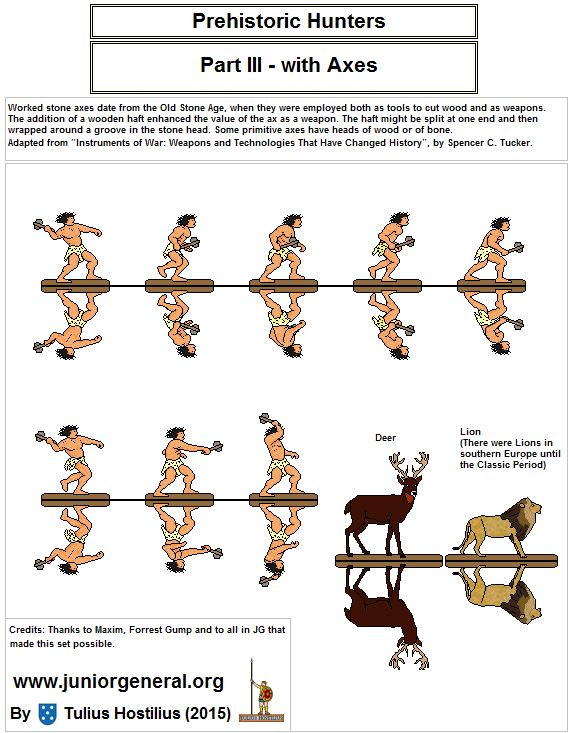 Prehistoric Hunters

Part III - with Axes

Worked stone axes date from the Old Stone Age, when they were employed both as tools to cut wood and as weapons. The addition of a wooden haft enhanced the value of the ax as a weapon. The haft might be split at one end and then wrapped around a groove in the stone head. Some primitive axes have heads of wood or of bone.
Adapted from "Instruments of War: Weapons and Technologies That Have Changed History", by Spencer C. Tucker.

Deer

Lion
(There were Lions in southern Europe until the Classic Period)

Credits: Thanks to Maxim, Forrest Gump and to all in JG that made this set possible.

www.juniorgeneral.org

By Tulius Hostilius (2015)

TULIUS HOSTILIUS