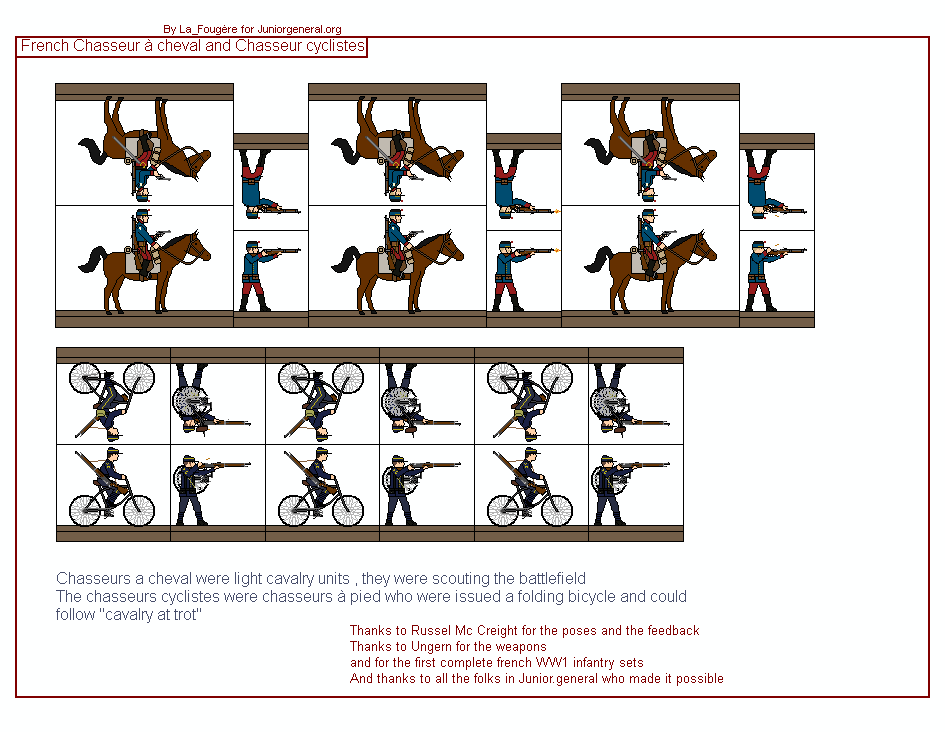 By La_Fougère for Juniorgeneral.org

French Chasseur à cheval and Chasseur cyclistes

Chasseurs a cheval were light cavalry units , they were scouting the battlefield
The chasseurs cyclistes were chasseurs à pied who were issued a folding bicycle and could follow "cavalry at trot"

Thanks to Russel Mc Creight for the poses and the feedback
Thanks to Ungern for the weapons
and for the first complete french WW1 infantry sets
And thanks to all the folks in Junior.general who made it possible