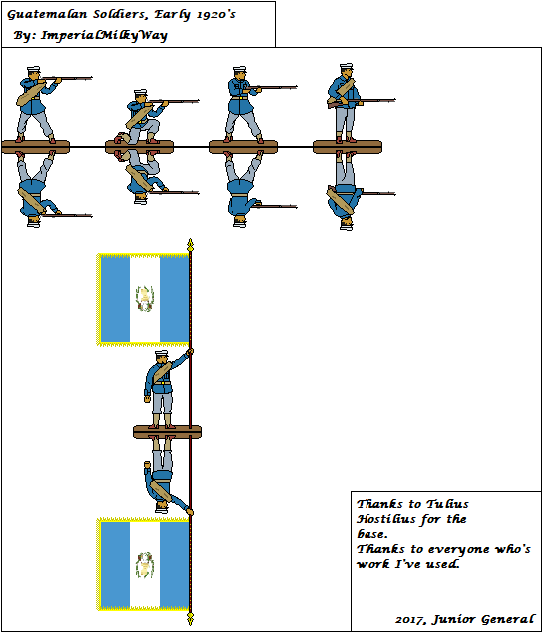 Guatemalan Soldiers, Early 1920's
By: ImperialMilkyWay

Thanks to Tulius Hostilius for the base.
Thanks to everyone who's work I've used.

2017, Junior General