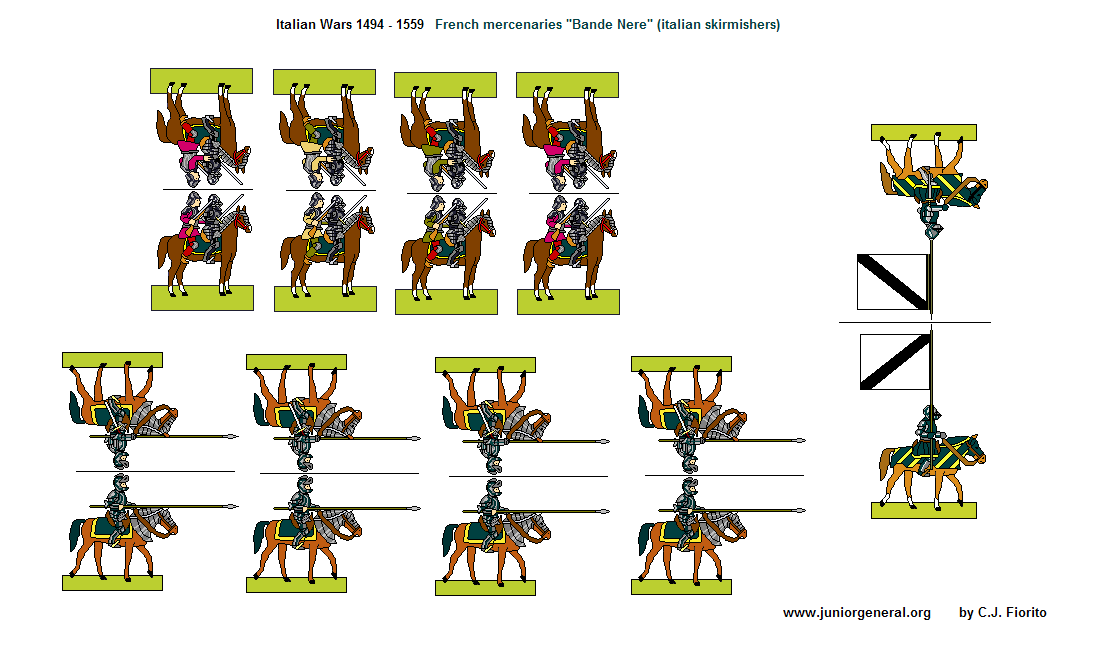 Italian Wars 1494 - 1559 French mercenaries "Bande Nere" (italian skirmishers)

www.juniorgeneral.org by C.J. Fiorito