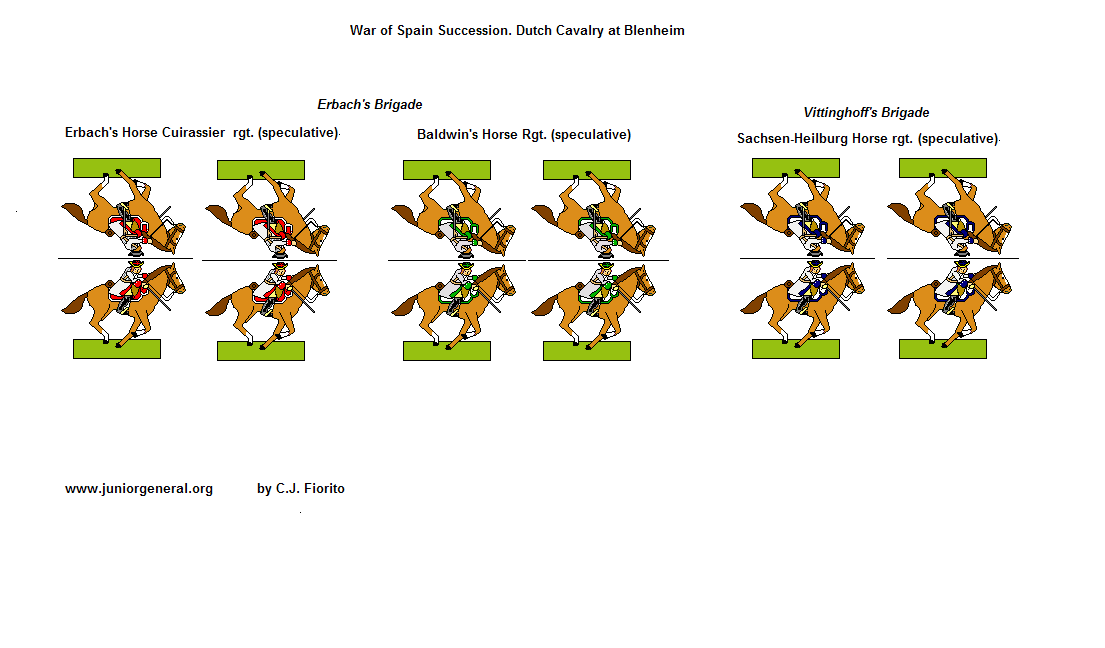 War of Spain Succession. Dutch Cavalry at Blenheim

Erbach's Brigade

Erbach's Horse Cuirassier rgt. (speculative)

Baldwin's Horse Rgt. (speculative)

Vittinghoff's Brigade

Sachsen-Heilburg Horse rgt. (speculative)

www.juniorgeneral.org by C.J. Fiorito