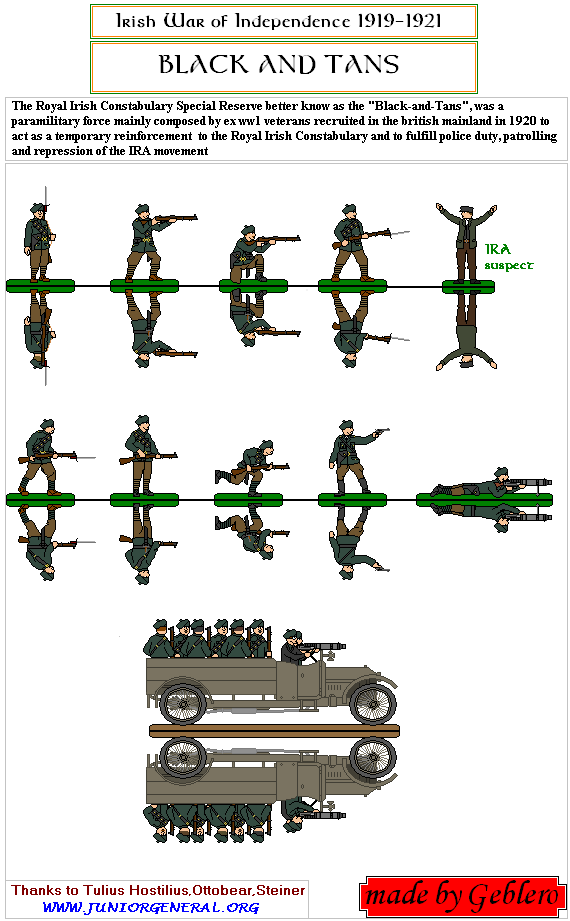 Irish War of Independence 1919-1921

BLACK AND TANS

The Royal Irish Constabulary Special Reserve better know as the "Black-and-Tans", was a paramilitary force mainly composed by ex ww1 veterans recruited in the british mainland in 1920 to act as a temporary reinforcement to the Royal Irish Constabulary and to fulfill police duty, patrolling and repression of the IRA movement

IRA suspect

Thanks to Tulius Hostilius,Ottobear,Steiner
WWW.JUNIORGENERAL.ORG

made by Geblero