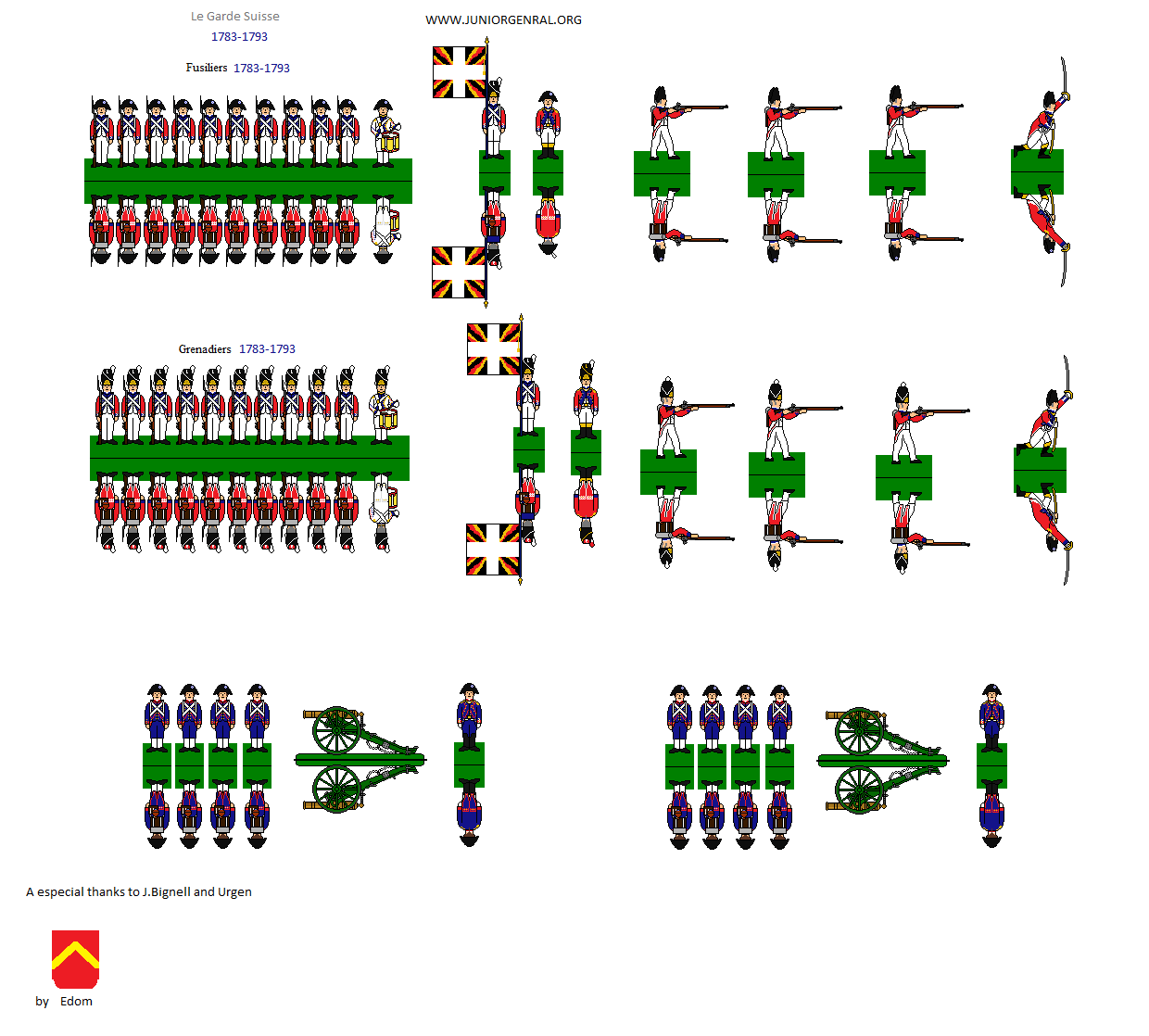 Le Garde Suisse
1783-1793

WWW.JUNIORGENRAL.ORG

Fusiliers 1783-1793

Grenadiers 1783-1793

A especial thanks to J.Bignell and Urgen

by Edom