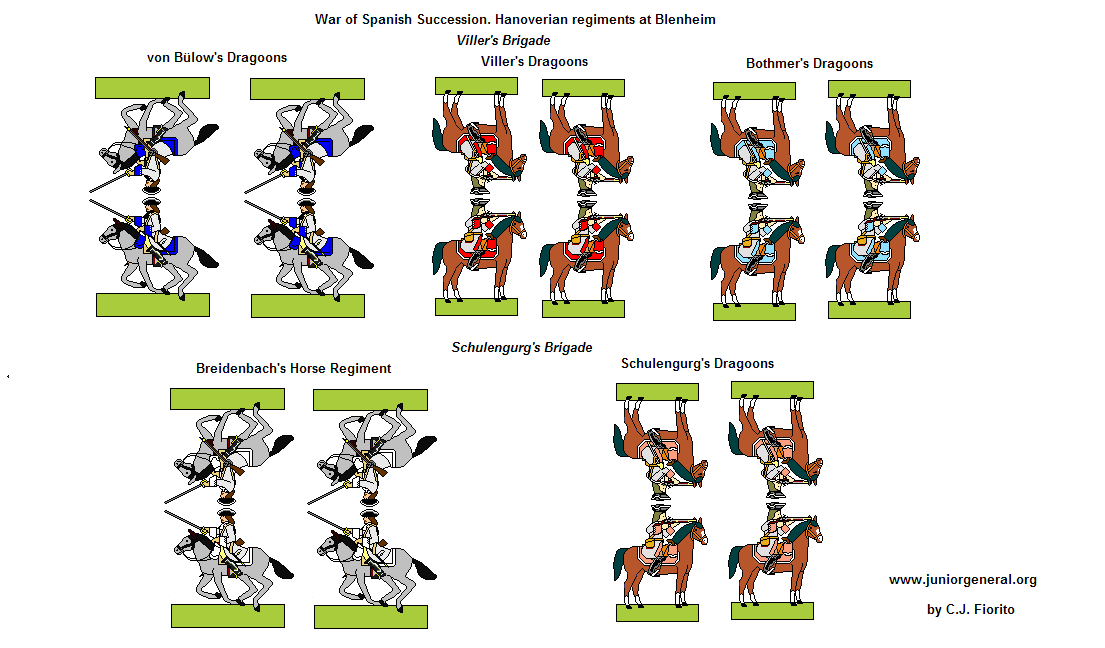 War of Spanish Succession. Hanoverian regiments at Blenheim

Viller's Brigade

von Bülow's Dragoons

Viller's Dragoons

Bothmer's Dragoons

Schulengurg's Brigade

Breidenbach's Horse Regiment

Schulengurg's Dragoons

www.juniorgeneral.org

by C.J. Fiorito