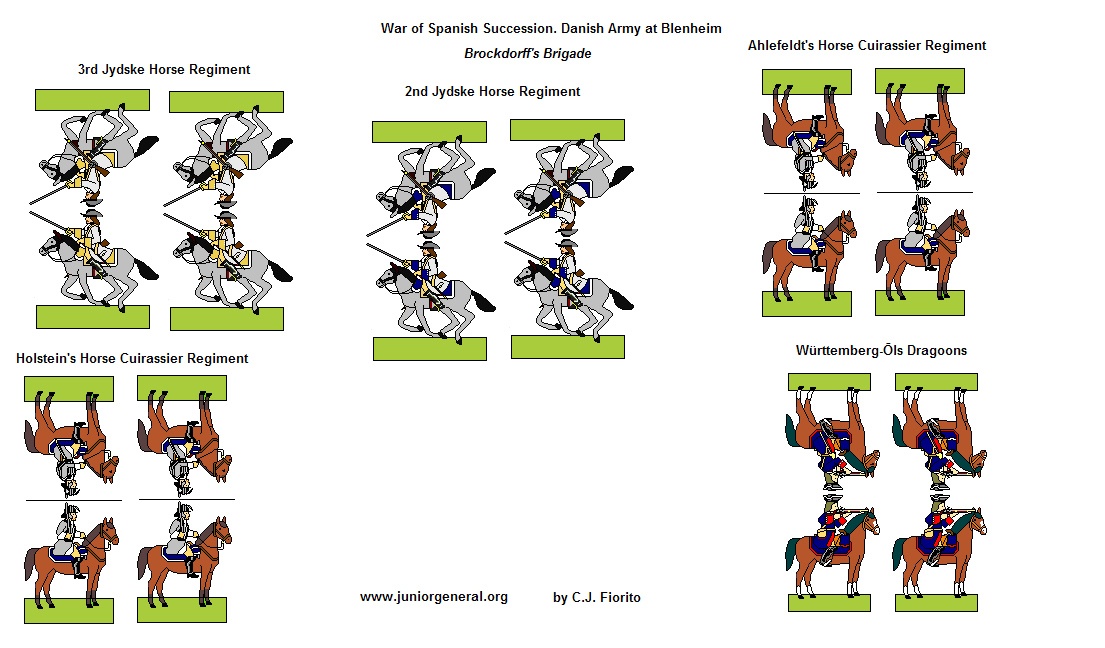 War of Spanish Succession. Danish Army at Blenheim

Brockdorff's Brigade

3rd Jydske Horse Regiment

2nd Jydske Horse Regiment

Ahlefeldt's Horse Cuirassier Regiment

Holstein's Horse Cuirassier Regiment

Württemberg-Öls Dragoons

www.juniorgeneral.org

by C.J. Fiorito