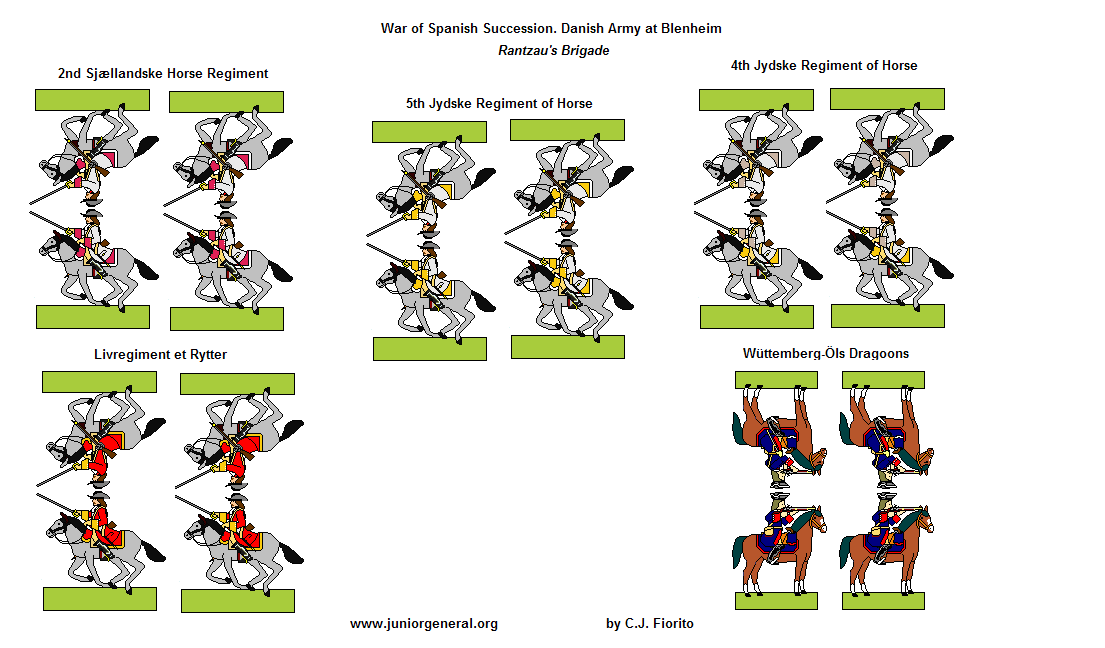 War of Spanish Succession. Danish Army at Blenheim
Rantzau's Brigade

2nd Sjællandske Horse Regiment

5th Jydske Regiment of Horse

4th Jydske Regiment of Horse

Livregiment et Rytter

Wüttemberg-Öls Dragoons

www.juniorgeneral.org

by C.J. Fiorito