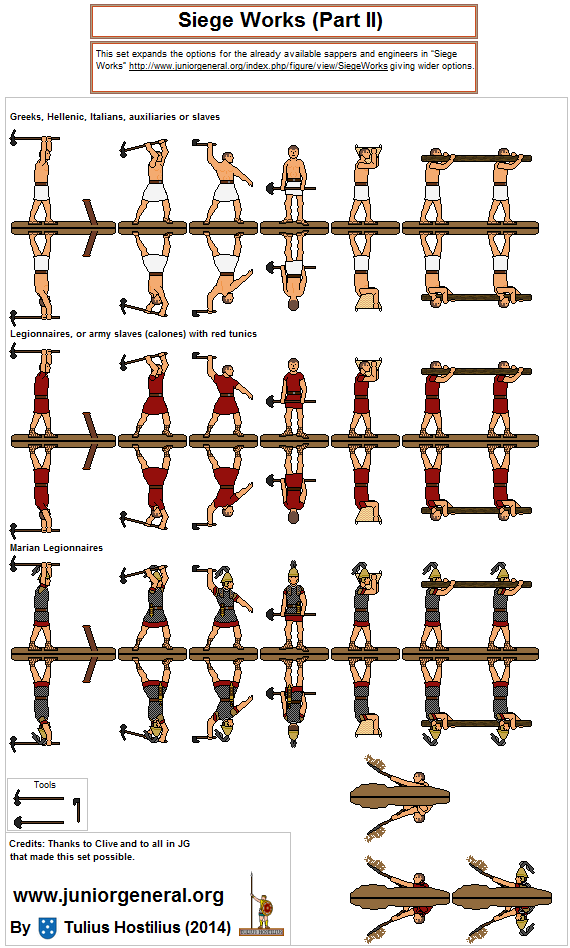 Siege Works (Part II)

This set expands the options for the already available sappers and engineers in "Siege Works" http://www.juniorgeneral.org/index.php/figure/view/SiegeWorks giving wider options.

Greeks, Hellenic, Italians, auxiliaries or slaves

Legionnaires, or army slaves (calones) with red tunics

Marian Legionnaires

Tools

Credits: Thanks to Clive and to all in JG that made this set possible.

www.juniorgeneral.org

By Tulius Hostilius (2014)