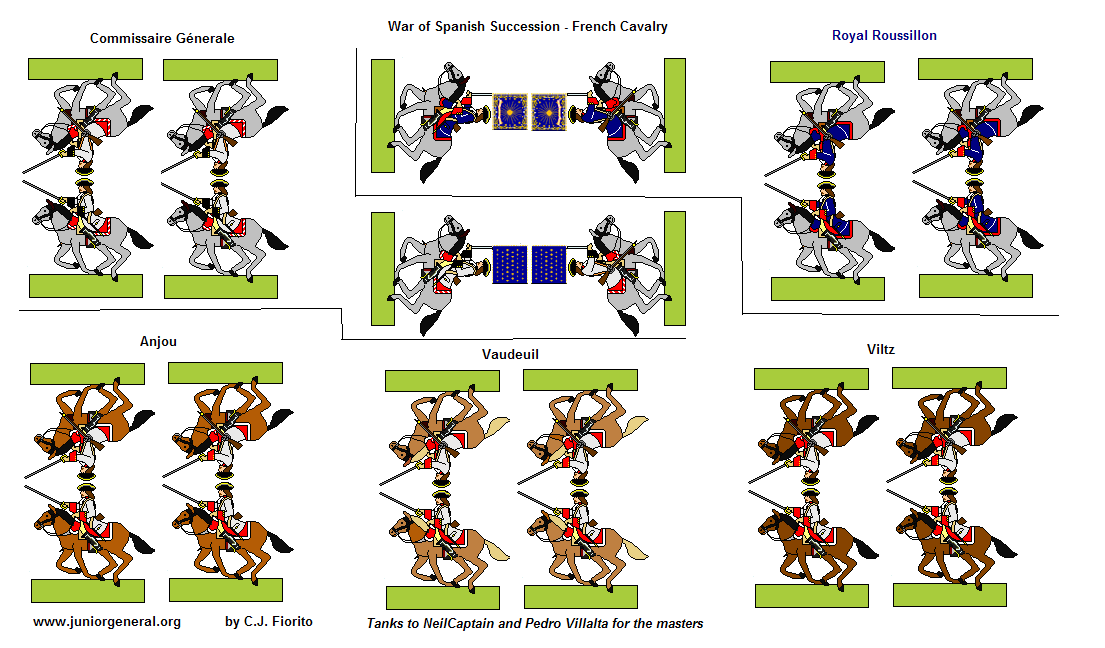 War of Spanish Succession - French Cavalry

Commissaire Génerale

Royal Roussillon

Anjou

Vaudeuil

Viltz

www.juniorgeneral.org

by C.J. Fiorito

Tanks to NeilCaptain and Pedro Villalta for the masters