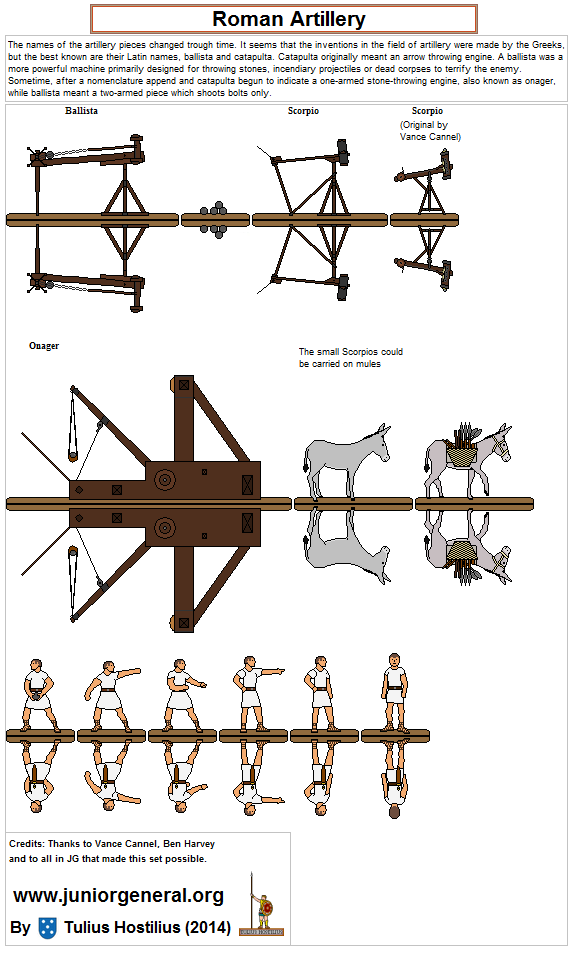 Roman Artillery

The names of the artillery pieces changed trough time. It seems that the inventions in the field of artillery were made by the Greeks, but the best known are their Latin names, ballista and catapulta. Catapulta originally meant an arrow throwing engine. A ballista was a more powerful machine primarily designed for throwing stones, incendiary projectiles or dead corpses to terrify the enemy. Sometime, after a nomenclature append and catapulta begun to indicate a one-armed stone-throwing engine, also known as onager, while ballista meant a two-armed piece which shoots bolts only.

Ballista

Scorpio

Scorpio
(Original by Vance Cannel)

Onager

The small Scorpios could be carried on mules

Credits: Thanks to Vance Cannel, Ben Harvey and to all in JG that made this set possible.

www.juniorgeneral.org

By Tulius Hostilius (2014)