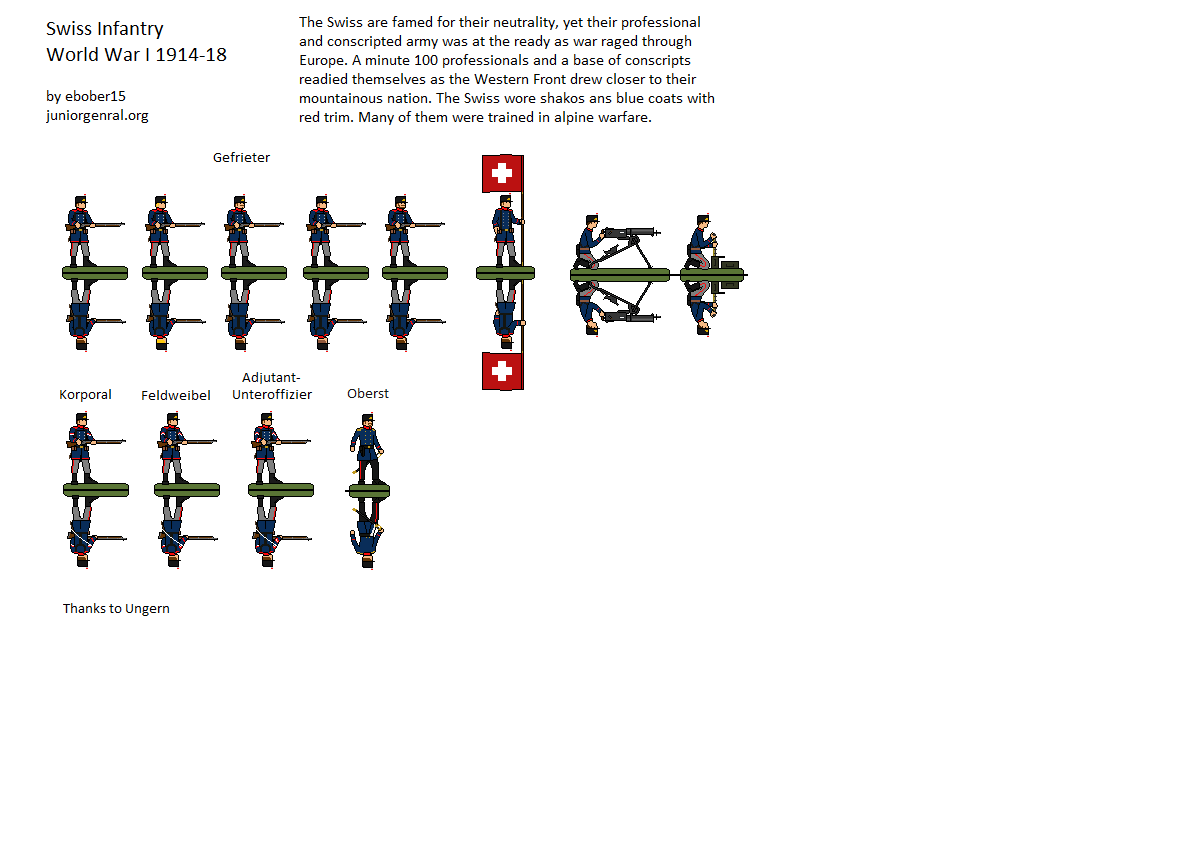 Swiss Infantry
World War I 1914-18

by ebober15
juniorgenral.org

The Swiss are famed for their neutrality, yet their professional and conscripted army was at the ready as war raged through Europe. A minute 100 professionals and a base of conscripts readied themselves as the Western Front drew closer to their mountainous nation. The Swiss wore shakos ans blue coats with red trim. Many of them were trained in alpine warfare.

Gefrieter

Korporal

Feldweibel

Adjutant-Unteroffizier

Oberst

Thanks to Ungern