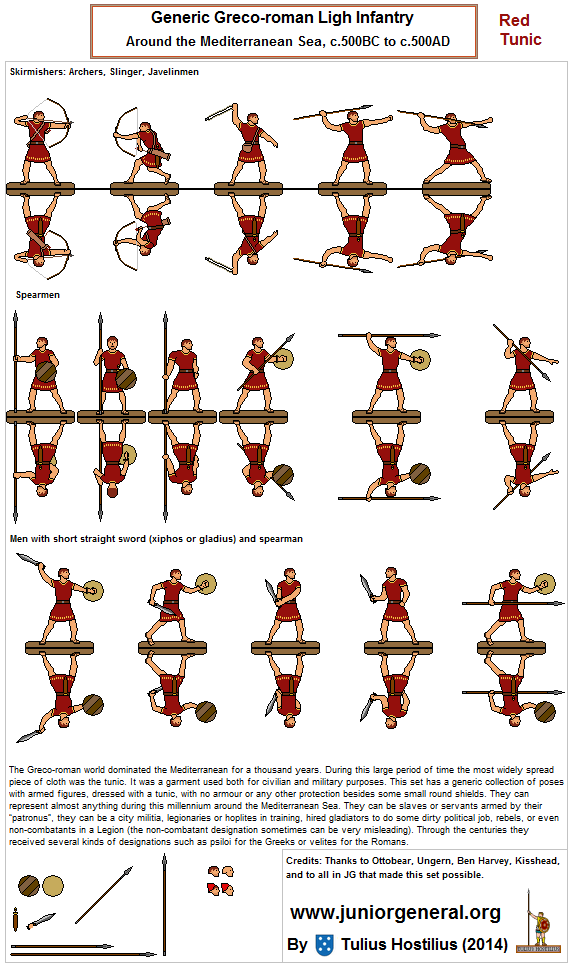 Generic Greco-roman Ligh Infantry
Around the Mediterranean Sea, c.500BC to c.500AD

Red Tunic

Skirmishers: Archers, Slinger, Javelinmen

Spearmen

Men with short straight sword (xiphos or gladius) and spearman

The Greco-roman world dominated the Mediterranean for a thousand years. During this large period of time the most widely spread piece of cloth was the tunic. It was a garment used both for civilian and military purposes. This set has a generic collection of poses with armed figures, dressed with a tunic, with no armour or any other protection besides some small round shields. They can represent almost anything during this millennium around the Mediterranean Sea. They can be slaves or servants armed by their "patronus", they can be a city militia, legionaries or hoplites in training, hired gladiators to do some dirty political job, rebels, or even non-combatants in a Legion (the non-combatant designation sometimes can be very misleading). Through the centuries they received several kinds of designations such as psiloi for the Greeks or velites for the Romans.

Credits: Thanks to Ottobear, Ungern, Ben Harvey, Kisshead, and to all in JG that made this set possible.

www.juniorgeneral.org

By Tulius Hostilius (2014)