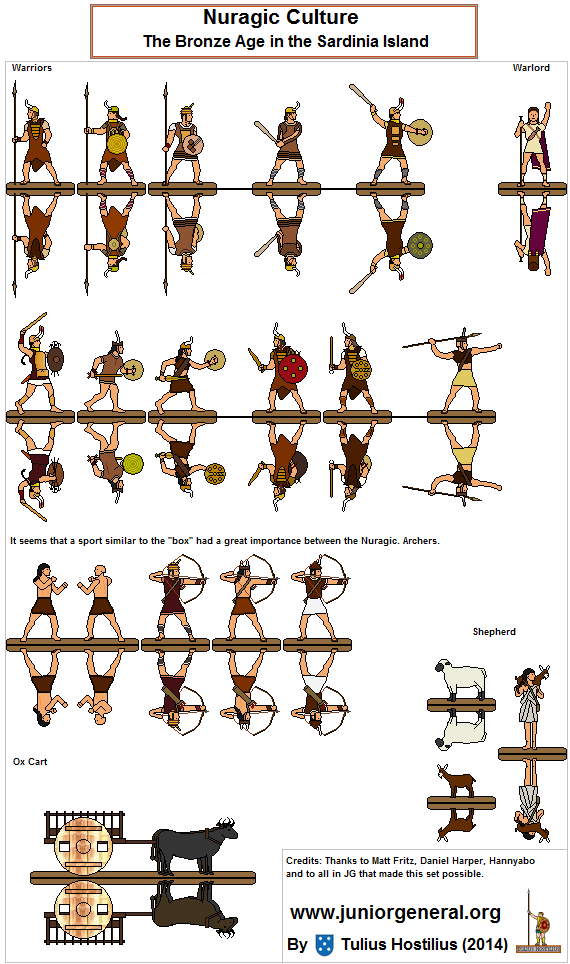 Nuragic Culture
The Bronze Age in the Sardinia Island

Warriors

Warlord

It seems that a sport similar to the "box" had a great importance between the Nuragic. Archers.

Shepherd

Ox Cart

Credits: Thanks to Matt Fritz, Daniel Harper, Hannyabo and to all in JG that made this set possible.

www.juniorgeneral.org

By Tulius Hostilius (2014)