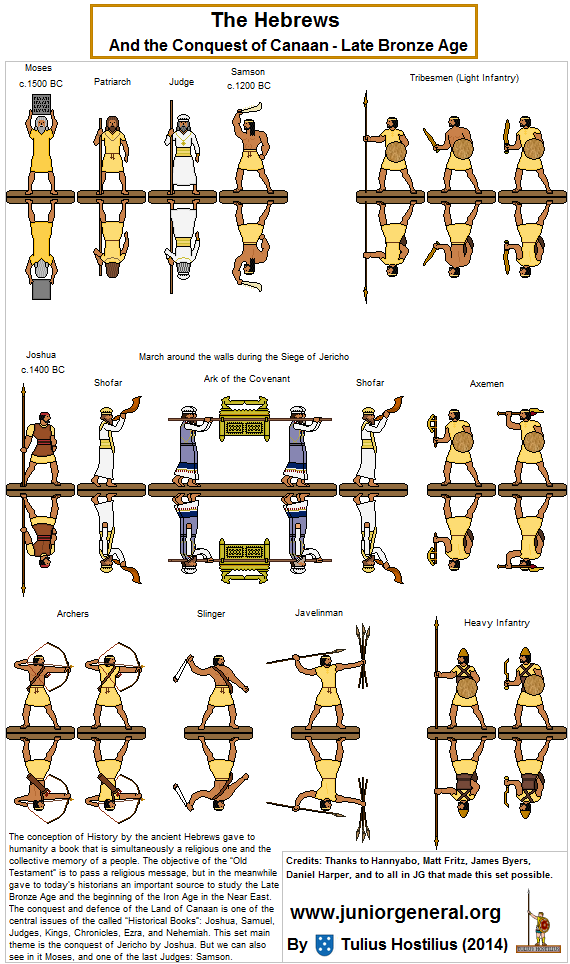 The Hebrews
And the Conquest of Canaan - Late Bronze Age

Moses
c.1500 BC

Patriarch

Judge

Samson
c.1200 BC

Tribesmen (Light Infantry)

Joshua
c.1400 BC

March around the walls during the Siege of Jericho

Shofar

Ark of the Covenant

Shofar

Axemen

Archers

Slinger

Javelinman

Heavy Infantry

The conception of History by the ancient Hebrews gave to humanity a book that is simultaneously a religious one and the collective memory of a people. The objective of the "Old Testament" is to pass a religious message, but in the meanwhile gave to today's historians an important source to study the Late Bronze Age and the beginning of the Iron Age in the Near East. The conquest and defence of the Land of Canaan is one of the central issues of the called "Historical Books": Joshua, Samuel, Judges, Kings, Chronicles, Ezra, and Nehemiah. This set main theme is the conquest of Jericho by Joshua. But we can also see in it Moses, and one of the last Judges: Samson.

Credits: Thanks to Hannyabo, Matt Fritz, James Byers, Daniel Harper, and to all in JG that made this set possible.

www.juniorgeneral.org

By Tulius Hostilius (2014)