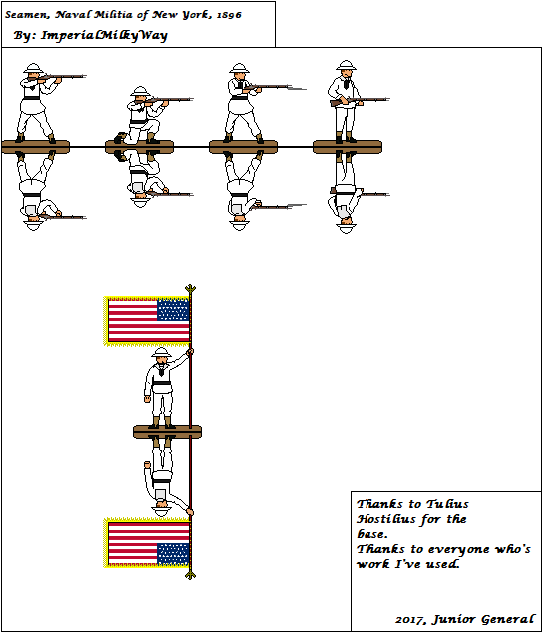 Seamen, Naval Militia of New York, 1896
By: ImperialMilkyWay

Thanks to Tulius Hostilius for the base.
Thanks to everyone who's work I've used.

2017, Junior General