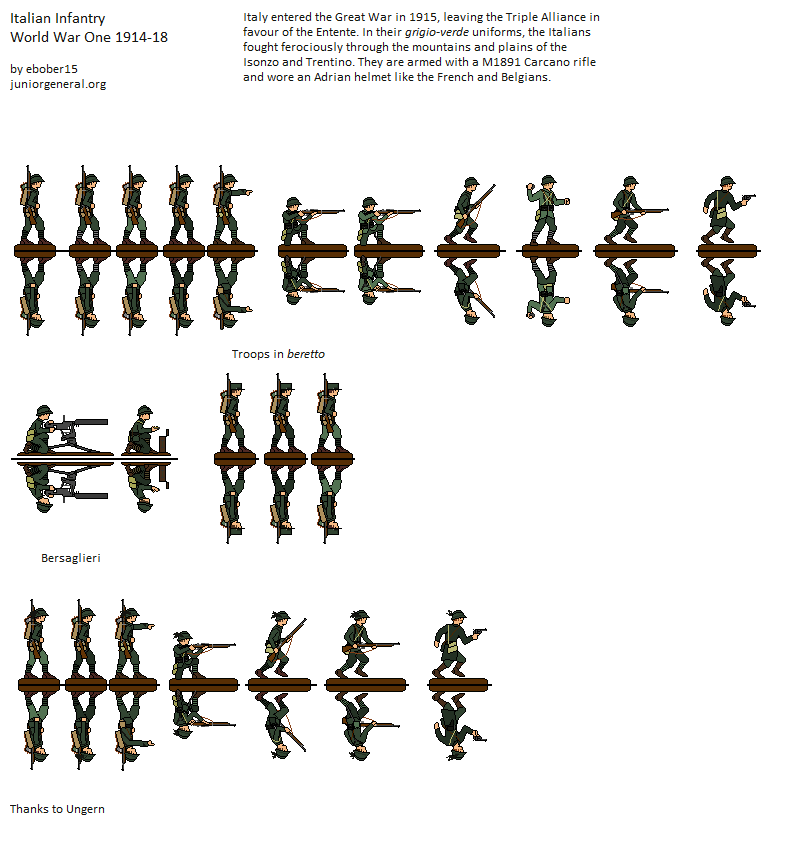 Italian Infantry
World War One 1914-18

by ebober15
juniorgeneral.org

Italy entered the Great War in 1915, leaving the Triple Alliance in favour of the Entente. In their grigio-verde uniforms, the Italians fought ferociously through the mountains and plains of the Isonzo and Trentino. They are armed with a M1891 Carcano rifle and wore an Adrian helmet like the French and Belgians.

Troops in beretto

Bersaglieri

Thanks to Ungern