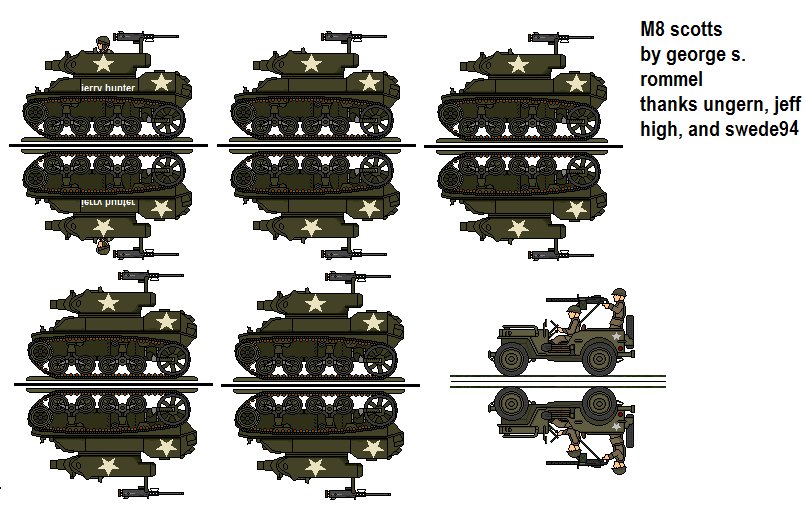 M8 scotts
by george s. rommel
thanks ungern, jeff high, and swede94

jerry hunter

jerry hunter