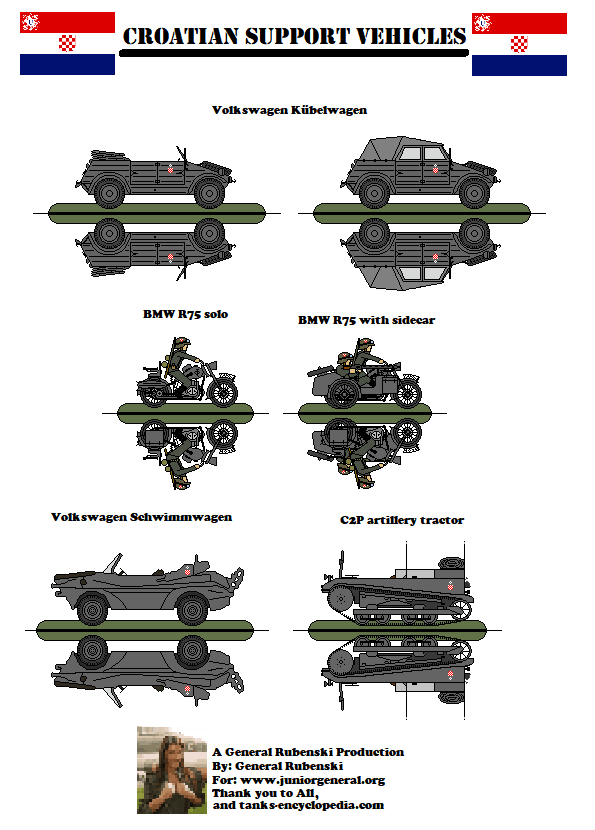 CROATIAN SUPPORT VEHICLES

Volkswagen Kübelwagen

BMW R75 solo

BMW R75 with sidecar

Volkswagen Schwimmwagen

C2P artillery tractor

A General Rubenski Production
By: General Rubenski
For: www.juniorgeneral.org
Thank you to All,
and tanks-encyclopedia.com