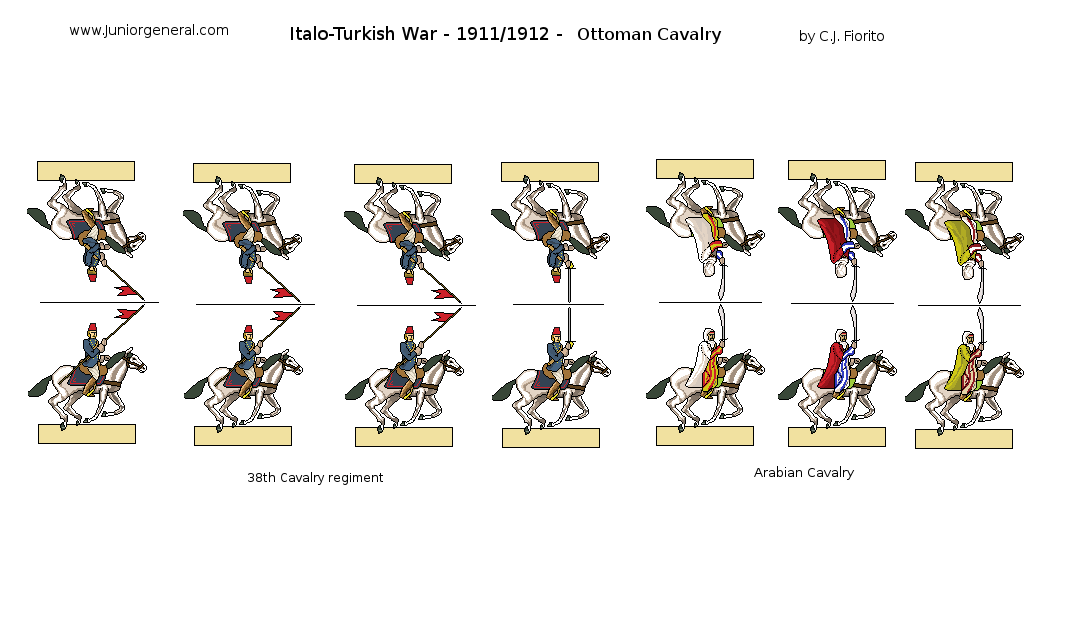 www.Juniorgeneral.com

Italo-Turkish War - 1911/1912 - Ottoman Cavalry

by C.J. Fiorito

38th Cavalry regiment

Arabian Cavalry