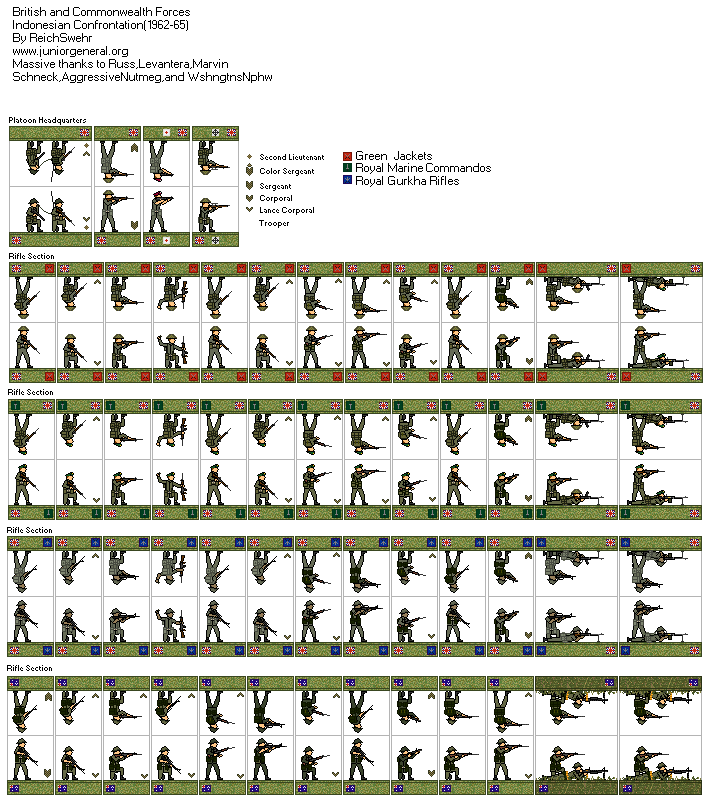 British and Commonwealth Forces
Indonesian Confrontation(1962-65)
By ReichSwehr
www.juniorgeneral.org
Massive thanks to Russ,Levantera,Marvin Schneck,AggressiveNutmeg,and WshngtnsNphw

Platoon Headquarters

Second Lieutenant
Color Sergeant
Sergeant
Corporal
Lance Corporal
Trooper

Green Jackets
Royal Marine Commandos
Royal Gurkha Rifles

Rifle Section

Rifle Section

Rifle Section

Rifle Section