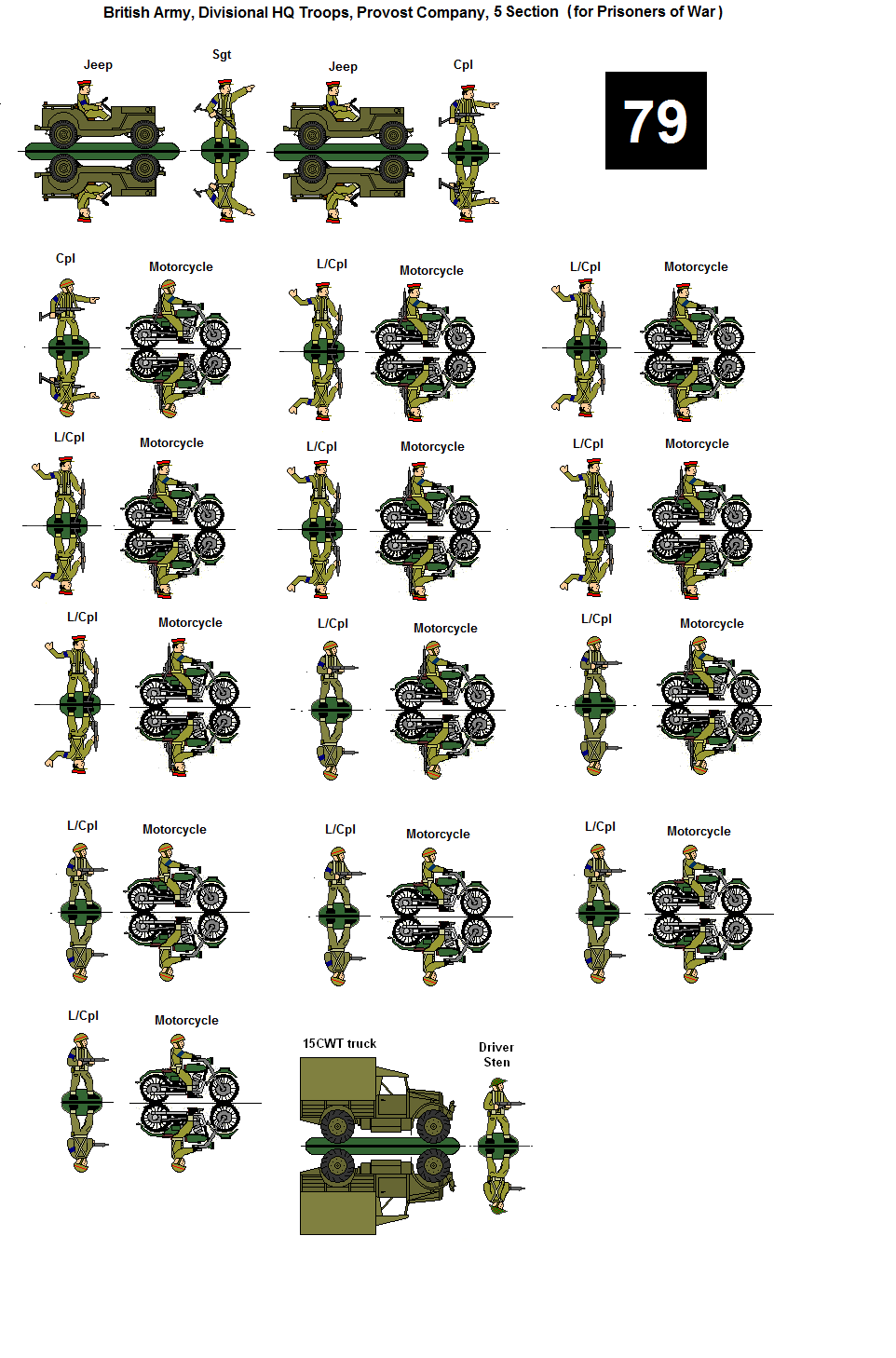 British Army, Divisional HQ Troops, Provost Company, 5 Section (for Prisoners of War)

Jeep
Sgt
Jeep
Cpl

79

Cpl
Motorcycle
L/Cpl
Motorcycle
L/Cpl
Motorcycle

L/Cpl
Motorcycle
L/Cpl
Motorcycle
L/Cpl
Motorcycle

L/Cpl
Motorcycle
L/Cpl
Motorcycle
L/Cpl
Motorcycle

L/Cpl
Motorcycle
L/Cpl
Motorcycle
L/Cpl
Motorcycle

L/Cpl
Motorcycle
15CWT truck
Driver
Sten