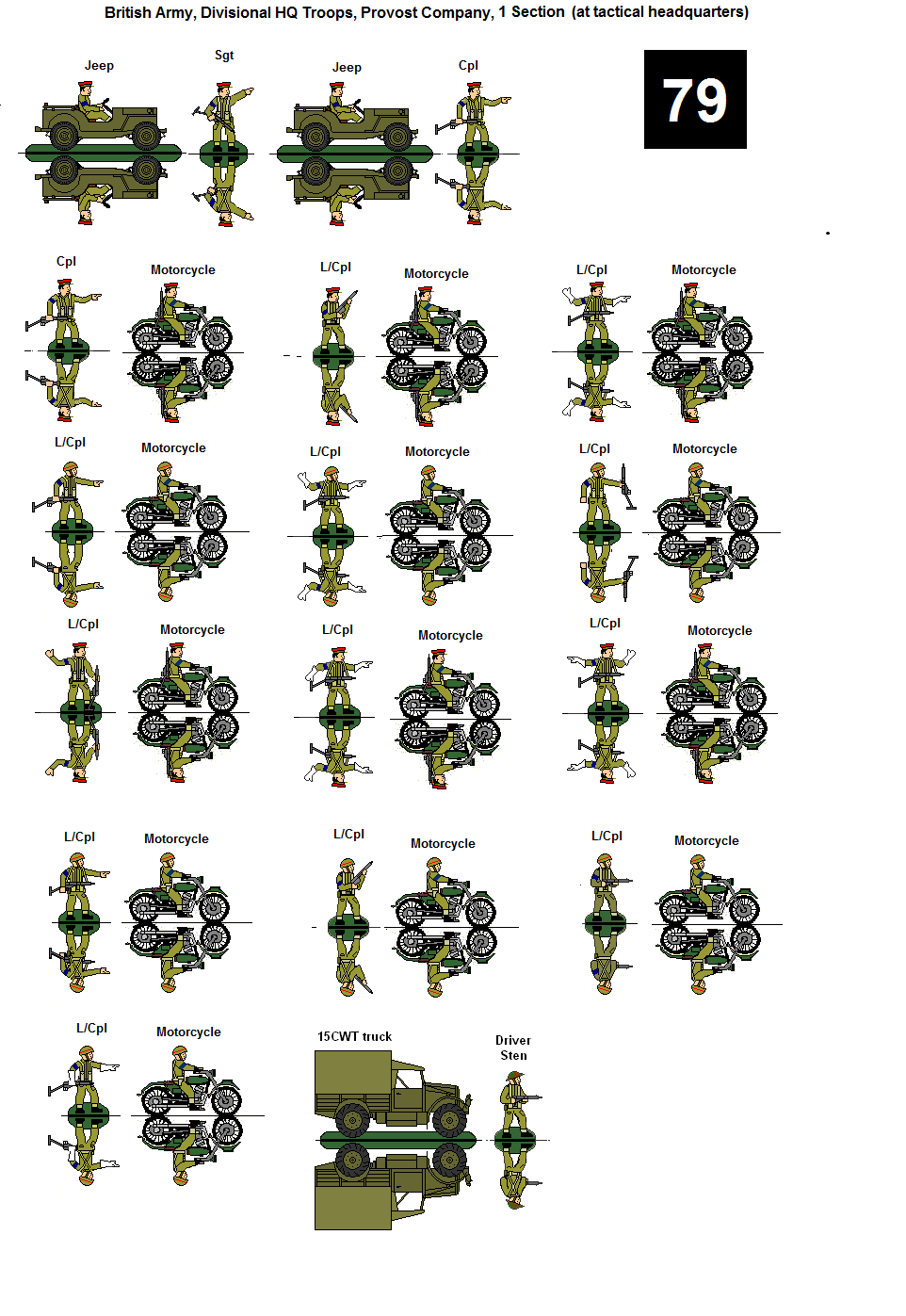 British Army, Divisional HQ Troops, Provost Company, 1 Section (at tactical headquarters)

Jeep Sgt Jeep Cpl

79

Cpl Motorcycle L/Cpl Motorcycle L/Cpl Motorcycle

L/Cpl Motorcycle L/Cpl Motorcycle L/Cpl Motorcycle

L/Cpl Motorcycle L/Cpl Motorcycle L/Cpl Motorcycle

L/Cpl Motorcycle L/Cpl Motorcycle L/Cpl Motorcycle

L/Cpl Motorcycle 15CWT truck Driver Sten