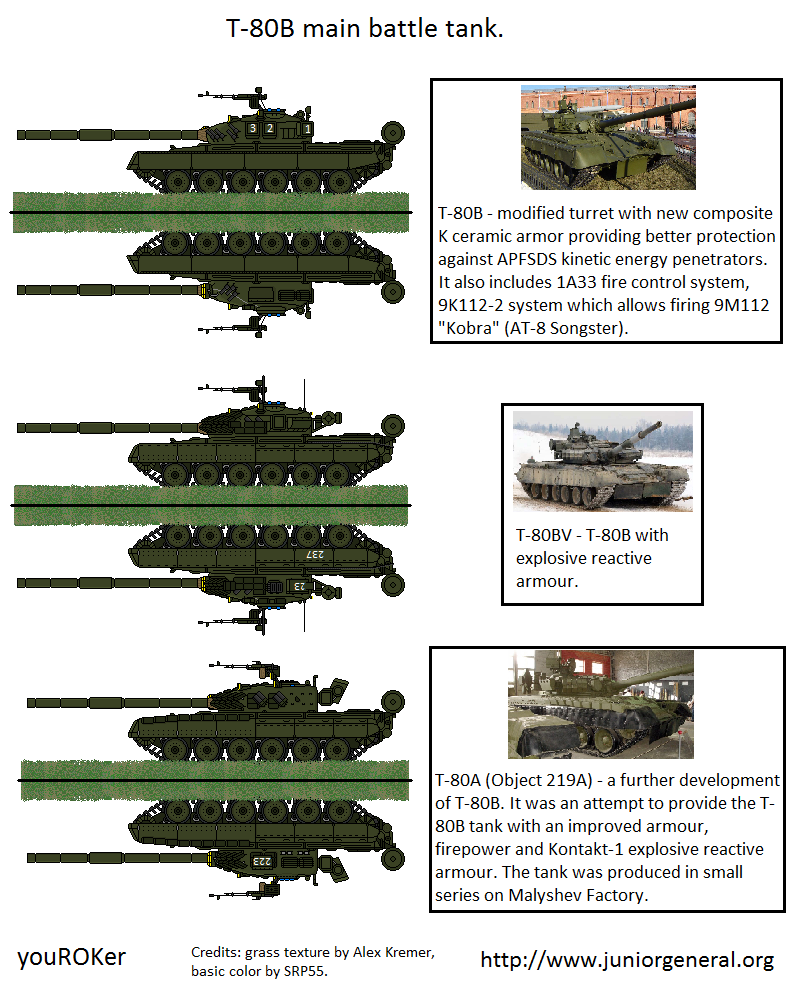 T-80B main battle tank.

3 2 1

T-80B - modified turret with new composite K ceramic armor providing better protection against APFSDS kinetic energy penetrators. It also includes 1A33 fire control system, 9K112-2 system which allows firing 9M112 "Kobra" (AT-8 Songster).

237

23

T-80BV - T-80B with explosive reactive armour.

223

T-80A (Object 219A) - a further development of T-80B. It was an attempt to provide the T-80B tank with an improved armour, firepower and Kontakt-1 explosive reactive armour. The tank was produced in small series on Malyshev Factory.

youROKer

Credits: grass texture by Alex Kremer, basic color by SRP55.

http://www.juniorgeneral.org