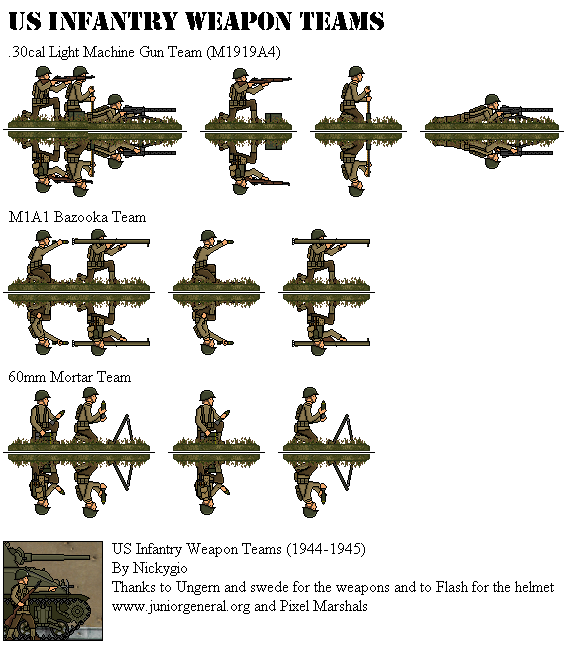 US INFANTRY WEAPON TEAMS

.30cal Light Machine Gun Team (M1919A4)

M1A1 Bazooka Team

60mm Mortar Team

US Infantry Weapon Teams (1944-1945)
By Nickygio
Thanks to Ungern and swede for the weapons and to Flash for the helmet
www.juniorgeneral.org and Pixel Marshals