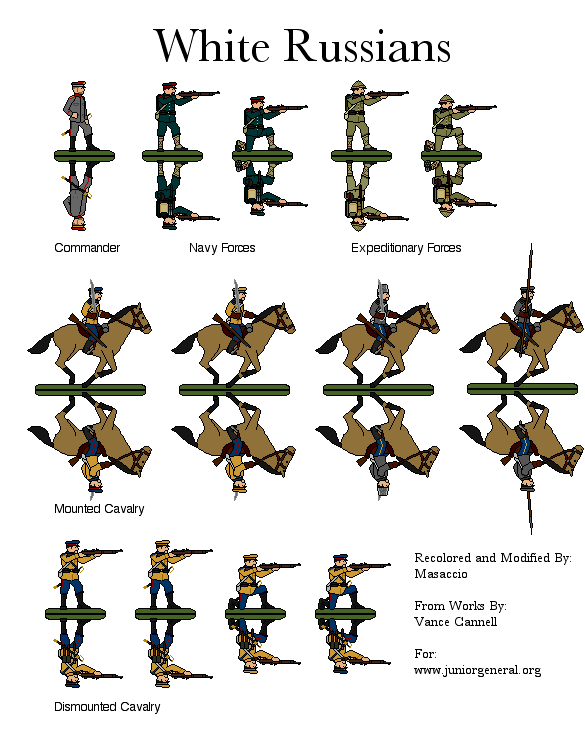 White Russians

Commander

Navy Forces

Expeditionary Forces

Mounted Cavalry

Recolored and Modified By:
Masaccio

From Works By:
Vance Cannell

For:
www.juniorgeneral.org

Dismounted Cavalry