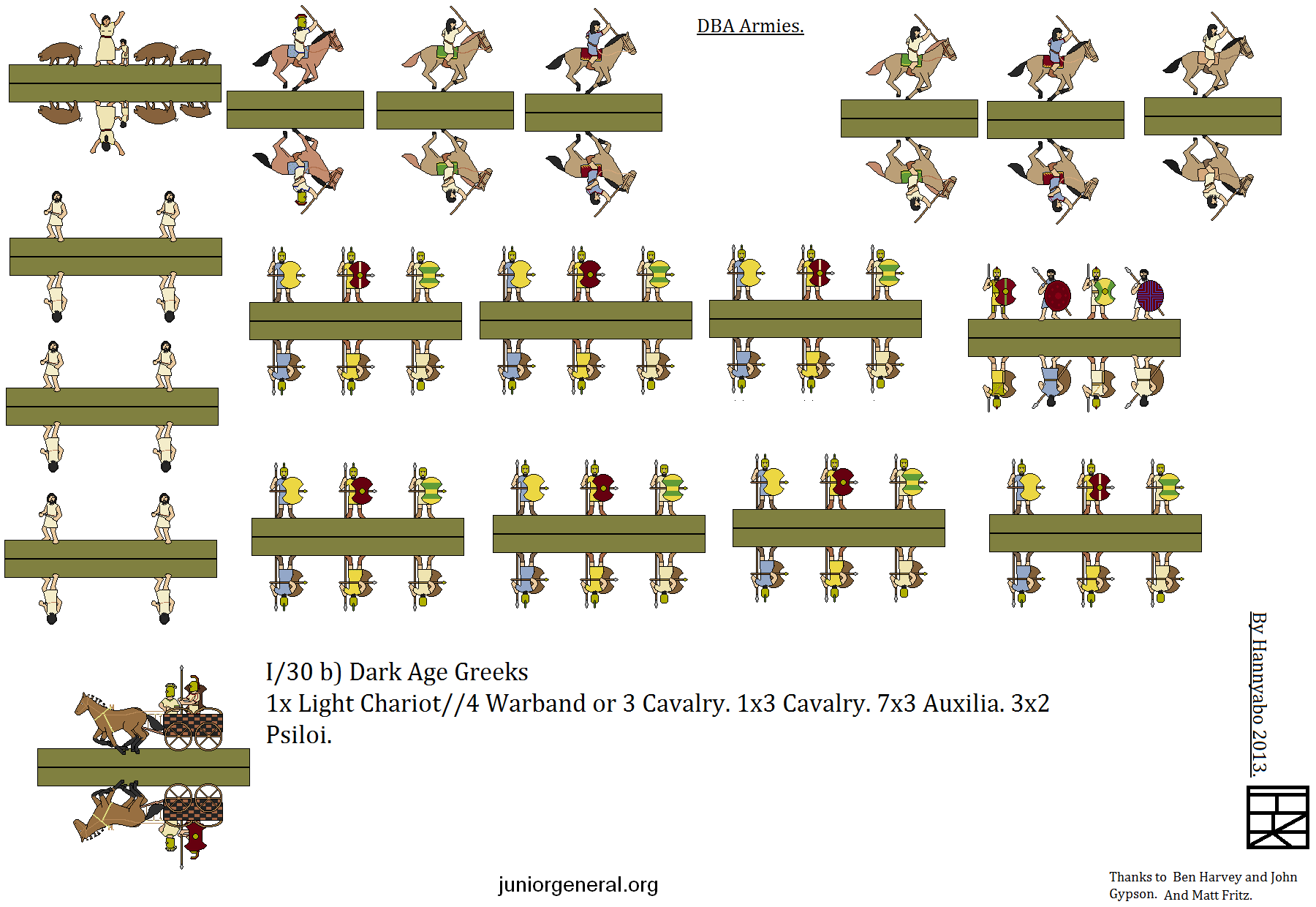 DBA Armies.

I/30 b) Dark Age Greeks
1x Light Chariot//4 Warband or 3 Cavalry. 1x3 Cavalry. 7x3 Auxilia. 3x2 Psiloi.

By Hannyabo 2013.

juniorgeneral.org

Thanks to Ben Harvey and John Gypson. And Matt Fritz.