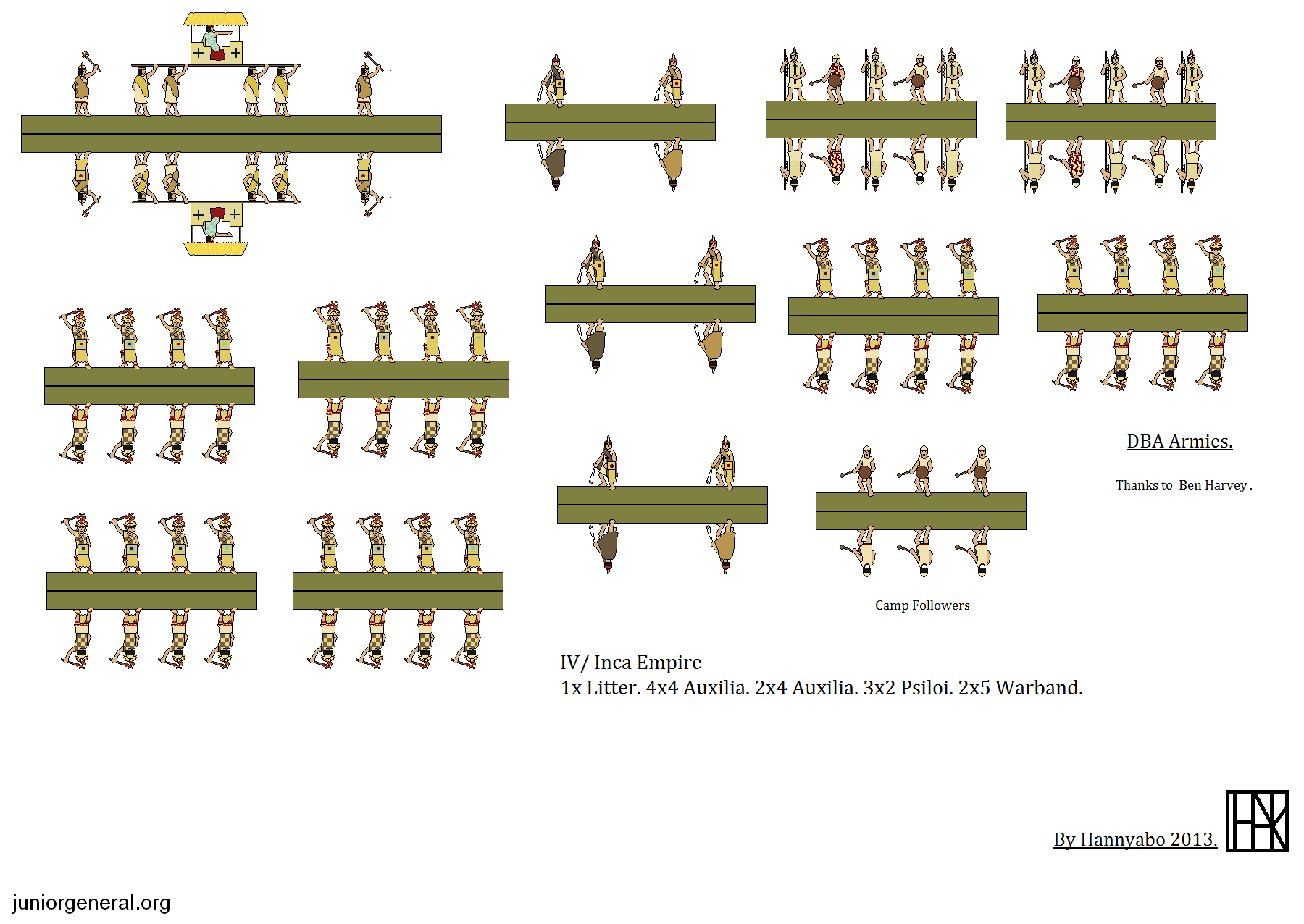 DBA Armies.

Thanks to Ben Harvey.

Camp Followers

IV/ Inca Empire
1x Litter. 4x4 Auxilia. 2x4 Auxilia. 3x2 Psiloi. 2x5 Warband.

By Hannyabo 2013.

juniorgeneral.org