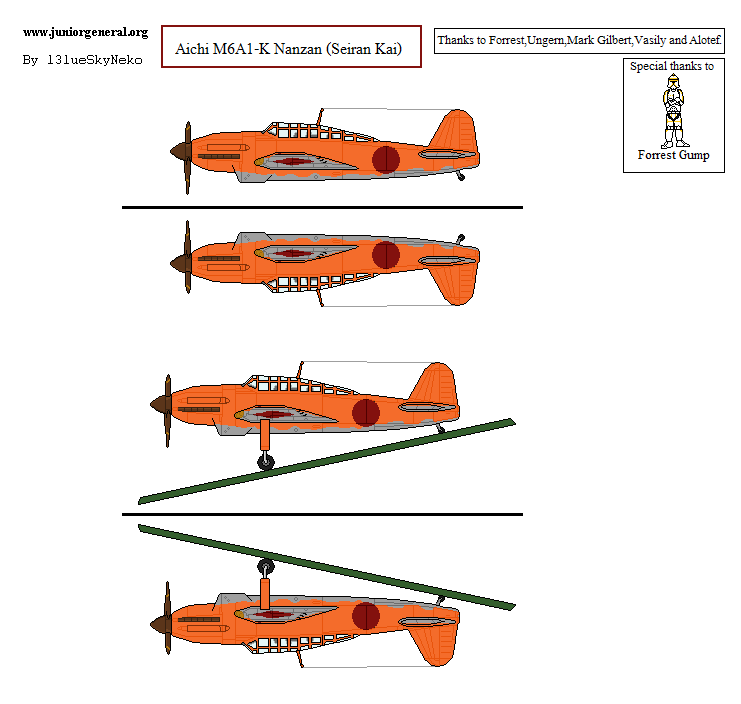 www.juniorgeneral.org
By l3lueSkyNeko

Aichi M6A1-K Nanzan (Seiran Kai)

Thanks to Forrest,Ungern,Mark Gilbert,Vasily and Alotef.

Special thanks to
Forrest Gump