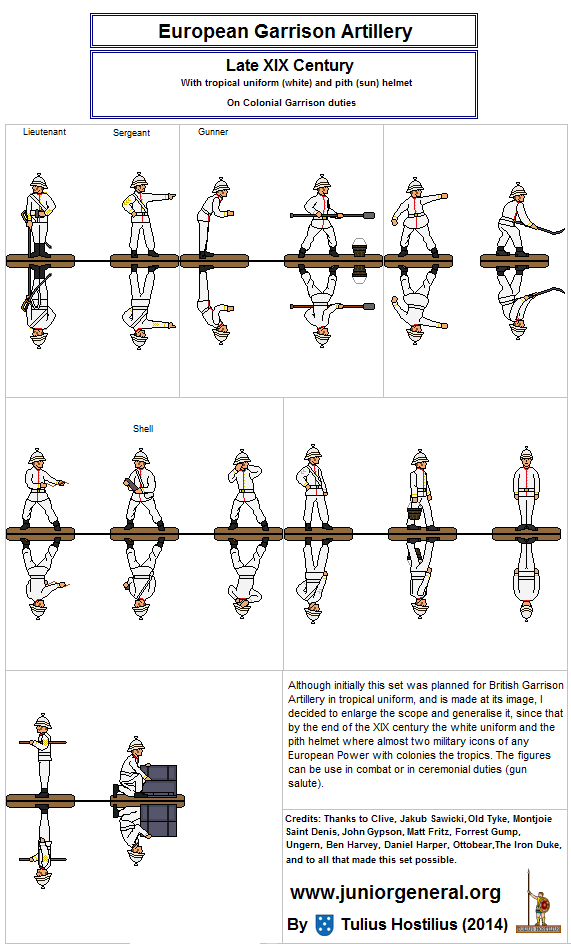 European Garrison Artillery

Late XIX Century
With tropical uniform (white) and pith (sun) helmet
On Colonial Garrison duties

Lieutenant

Sergeant

Gunner

Shell

Although initially this set was planned for British Garrison Artillery in tropical uniform, and is made at its image, I decided to enlarge the scope and generalise it, since that by the end of the XIX century the white uniform and the pith helmet where almost two military icons of any European Power with colonies the tropics. The figures can be use in combat or in ceremonial duties (gun salute).

Credits: Thanks to Clive, Jakub Sawicki, Old Tyke, Montjoie Saint Denis, John Gypson, Matt Fritz, Forrest Gump, Ungern, Ben Harvey, Daniel Harper, Ottobear, The Iron Duke, and to all that made this set possible.

www.juniorgeneral.org

By Tulius Hostilius (2014)