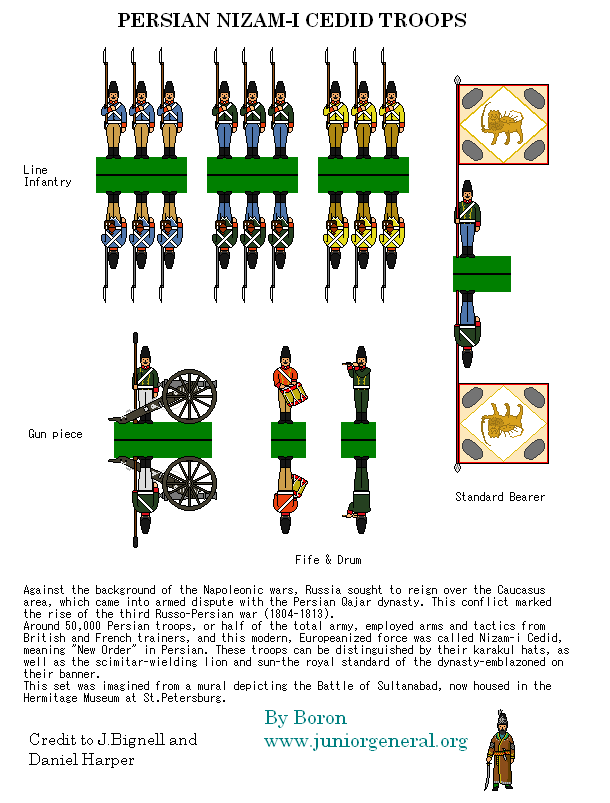 PERSIAN NIZAM-I CEDID TROOPS

Line Infantry

Gun piece

Fife & Drum

Standard Bearer

Against the background of the Napoleonic wars, Russia sought to reign over the Caucasus area, which came into armed dispute with the Persian Qajar dynasty. This conflict marked the rise of the third Russo-Persian war (1804-1813).
Around 50,000 Persian troops, or half of the total army, employed arms and tactics from British and French trainers, and this modern, Europeanized force was called Nizam-i Cedid, meaning "New Order" in Persian. These troops can be distinguished by their karakul hats, as well as the scimitar-wielding lion and sun-the royal standard of the dynasty-emblazoned on their banner.
This set was imagined from a mural depicting the Battle of Sultanabad, now housed in the Hermitage Museum at St.Petersburg.

Credit to J.Bignell and Daniel Harper

By Boron
www.juniorgeneral.org