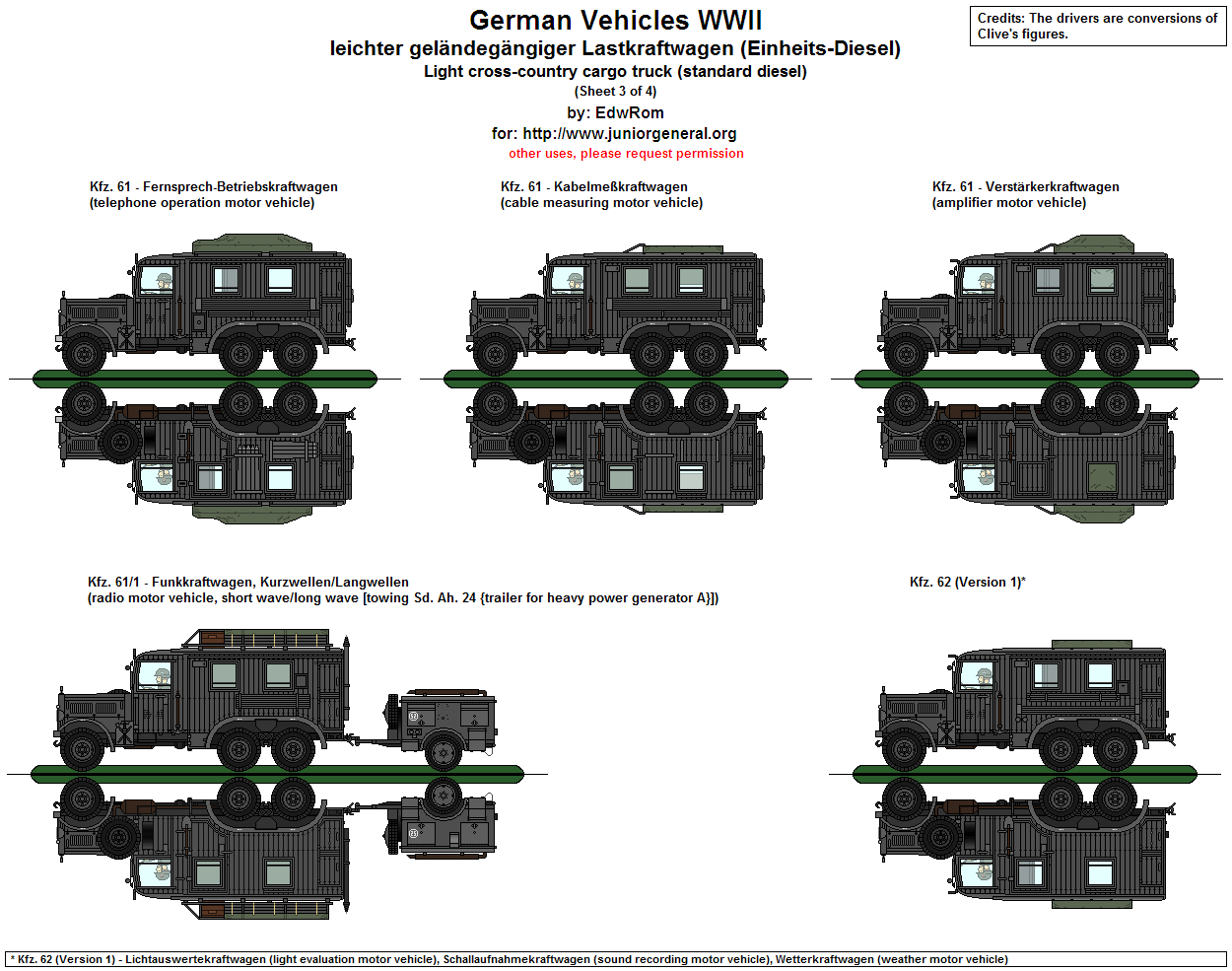 German Vehicles WWII
leichter geländegängiger Lastkraftwagen (Einheits-Diesel)
Light cross-country cargo truck (standard diesel)
(Sheet 3 of 4)
by: EdwRom
for: http://www.juniorgeneral.org
other uses, please request permission

Credits: The drivers are conversions of Clive's figures.

Kfz. 61 - Fernsprech-Betriebskraftwagen
(telephone operation motor vehicle)

Kfz. 61 - Kabelmeßkraftwagen
(cable measuring motor vehicle)

Kfz. 61 - Verstärkerkraftwagen
(amplifier motor vehicle)

Kfz. 61/1 - Funkkraftwagen, Kurzwellen/Langwellen
(radio motor vehicle, short wave/long wave [towing Sd. Ah. 24 {trailer for heavy power generator A}])

Kfz. 62 (Version 1)*

* Kfz. 62 (Version 1) - Lichtauswertekraftwagen (light evaluation motor vehicle), Schallaufnahmekraftwagen (sound recording motor vehicle), Wetterkraftwagen (weather motor vehicle)