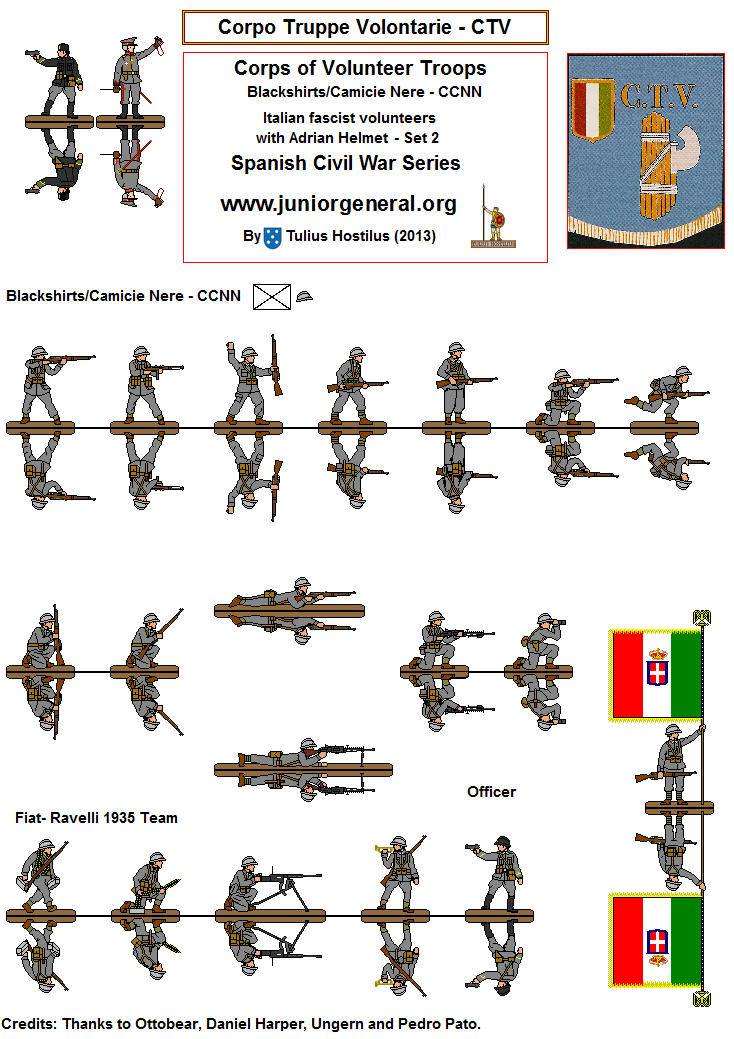 Corpo Truppe Volontarie - CTV

Corps of Volunteer Troops
Blackshirts/Camicie Nere - CCNN
Italian fascist volunteers with Adrian Helmet - Set 2
Spanish Civil War Series
www.juniorgeneral.org
By Tulius Hostilus (2013)

C.T.V.

Blackshirts/Camicie Nere - CCNN

Officer

Fiat- Ravelli 1935 Team

Credits: Thanks to Ottobear, Daniel Harper, Ungern and Pedro Pato.