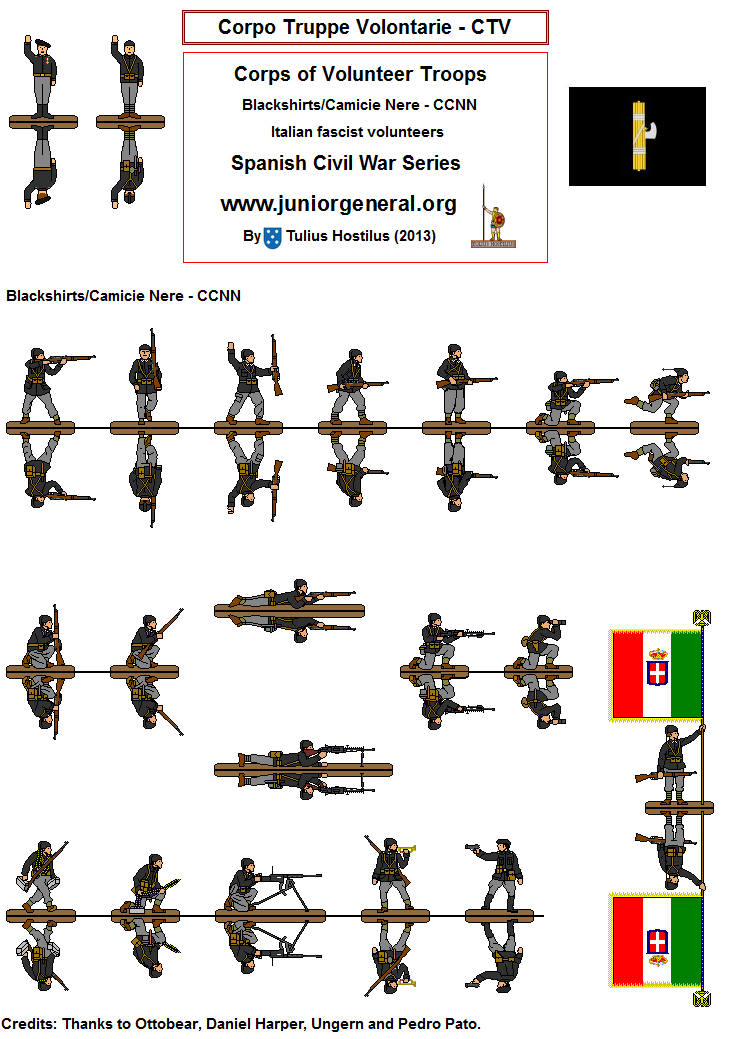 Corpo Truppe Volontarie - CTV

Corps of Volunteer Troops

Blackshirts/Camicie Nere - CCNN

Italian fascist volunteers

Spanish Civil War Series

www.juniorgeneral.org

By Tulius Hostilus (2013)

Blackshirts/Camicie Nere - CCNN

Credits: Thanks to Ottobear, Daniel Harper, Ungern and Pedro Pato.