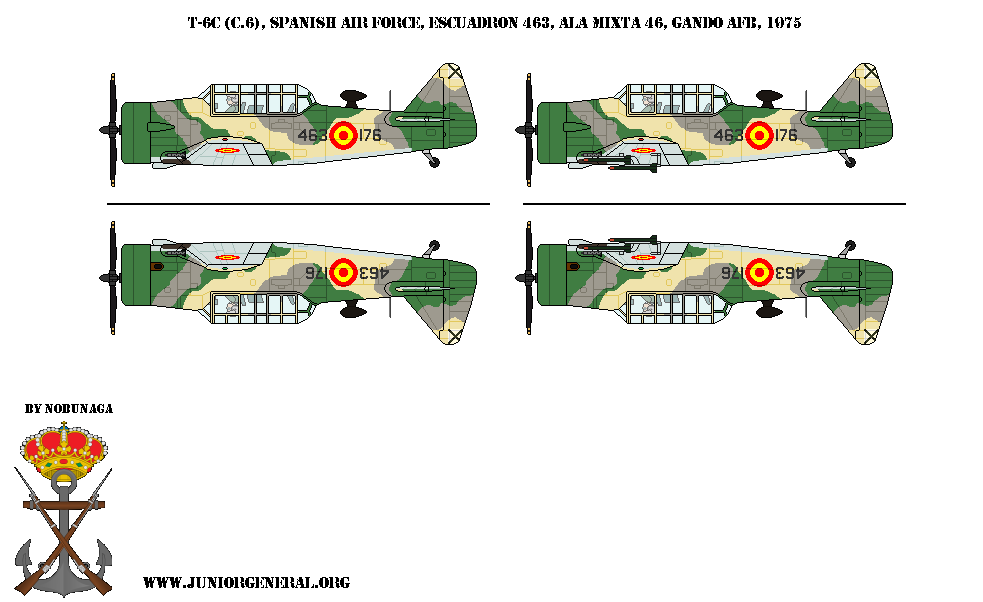 T-6C (C.6), SPANISH AIR FORCE, ESCUADRON 463, ALA MIXTA 46, GANDO AFB, 1975

463 176

463 176

463 176

463 176

BY NOBUNAGA

WWW.JUNIORGENERAL.ORG