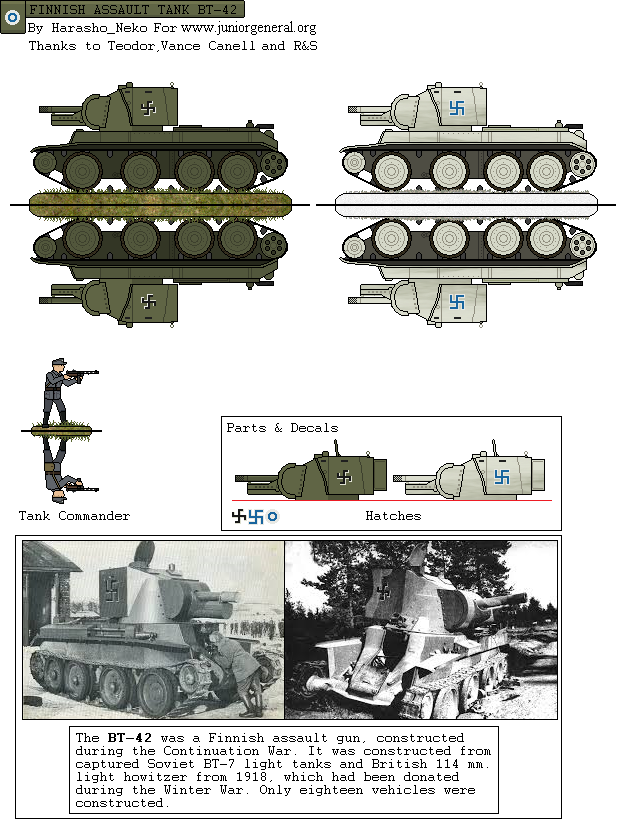 FINNISH ASSAULT TANK BT-42
By Harasho_Neko For www.juniorgeneral.org
Thanks to Teodor,Vance Canell and R&S

Tank Commander

Parts & Decals

Hatches

The **BT-42** was a Finnish assault gun, constructed during the Continuation War. It was constructed from captured Soviet BT-7 light tanks and British 114 mm. light howitzer from 1918, which had been donated during the Winter War. Only eighteen vehicles were constructed.