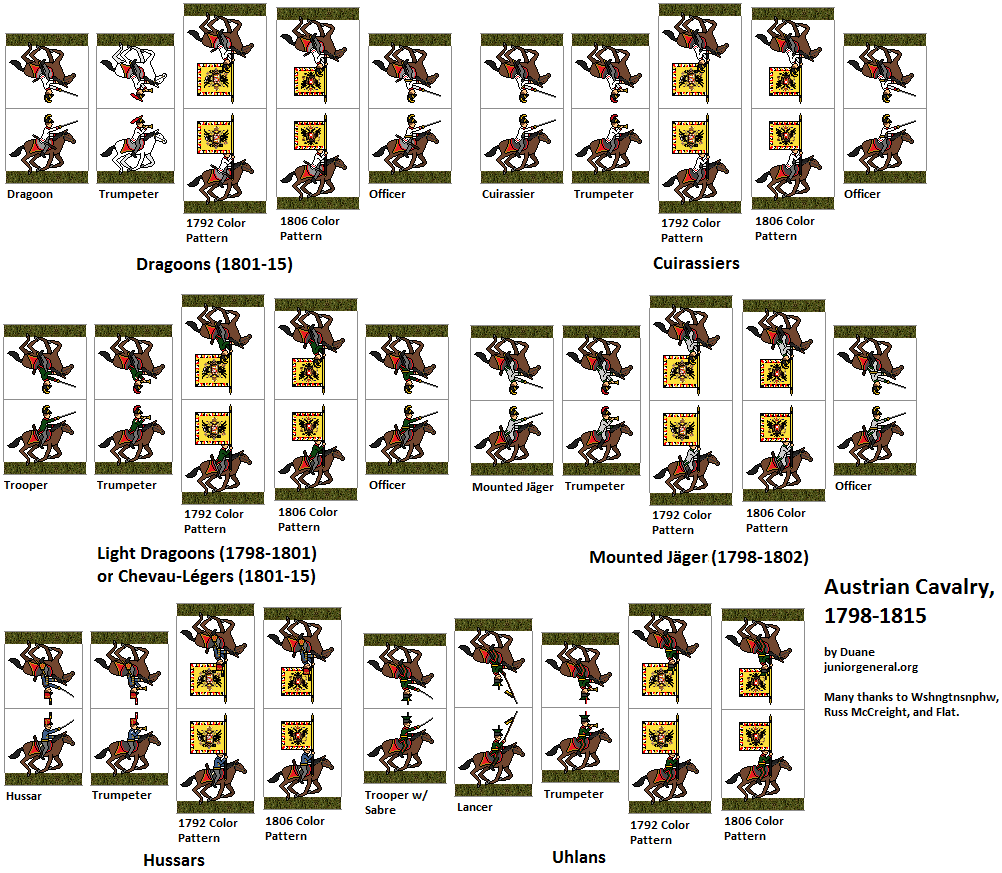 Dragoon
Trumpeter
1792 Color Pattern
1806 Color Pattern
Officer

Dragoons (1801-15)

Cuirassier
Trumpeter
1792 Color Pattern
1806 Color Pattern
Officer

Cuirassiers

Trooper
Trumpeter
1792 Color Pattern
1806 Color Pattern
Officer

Light Dragoons (1798-1801) or Chevau-Légers (1801-15)

Mounted Jäger
Trumpeter
1792 Color Pattern
1806 Color Pattern
Officer

Mounted Jäger (1798-1802)

Austrian Cavalry, 1798-1815

by Duane
juniorgeneral.org

Many thanks to Wshngtnsnphw, Russ McCreight, and Flat.

Hussar
Trumpeter
1792 Color Pattern
1806 Color Pattern

Hussars

Trooper w/ Sabre
Lancer
Trumpeter
1792 Color Pattern
1806 Color Pattern

Uhlans