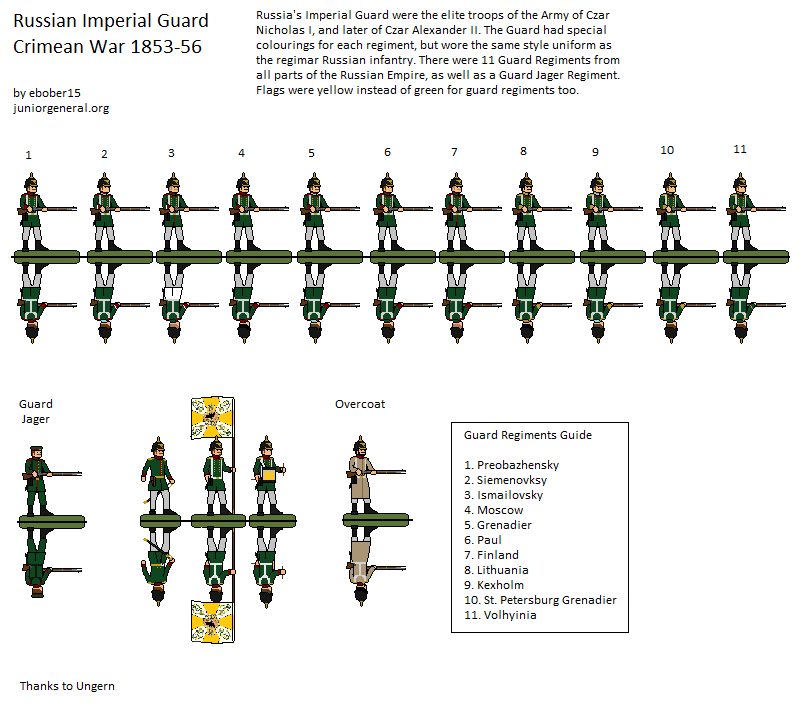 Russian Imperial Guard
Crimean War 1853-56

by ebober15
juniorgeneral.org

Russia's Imperial Guard were the elite troops of the Army of Czar Nicholas I, and later of Czar Alexander II. The Guard had special colourings for each regiment, but wore the same style uniform as the regimar Russian infantry. There were 11 Guard Regiments from all parts of the Russian Empire, as well as a Guard Jager Regiment. Flags were yellow instead of green for guard regiments too.

1 2 3 4 5 6 7 8 9 10 11

Guard Jager

Overcoat

Guard Regiments Guide

1. Preobazhensky
2. Siemenovksy
3. Ismailovsky
4. Moscow
5. Grenadier
6. Paul
7. Finland
8. Lithuania
9. Kexholm
10. St. Petersburg Grenadier
11. Volhyinia

Thanks to Ungern