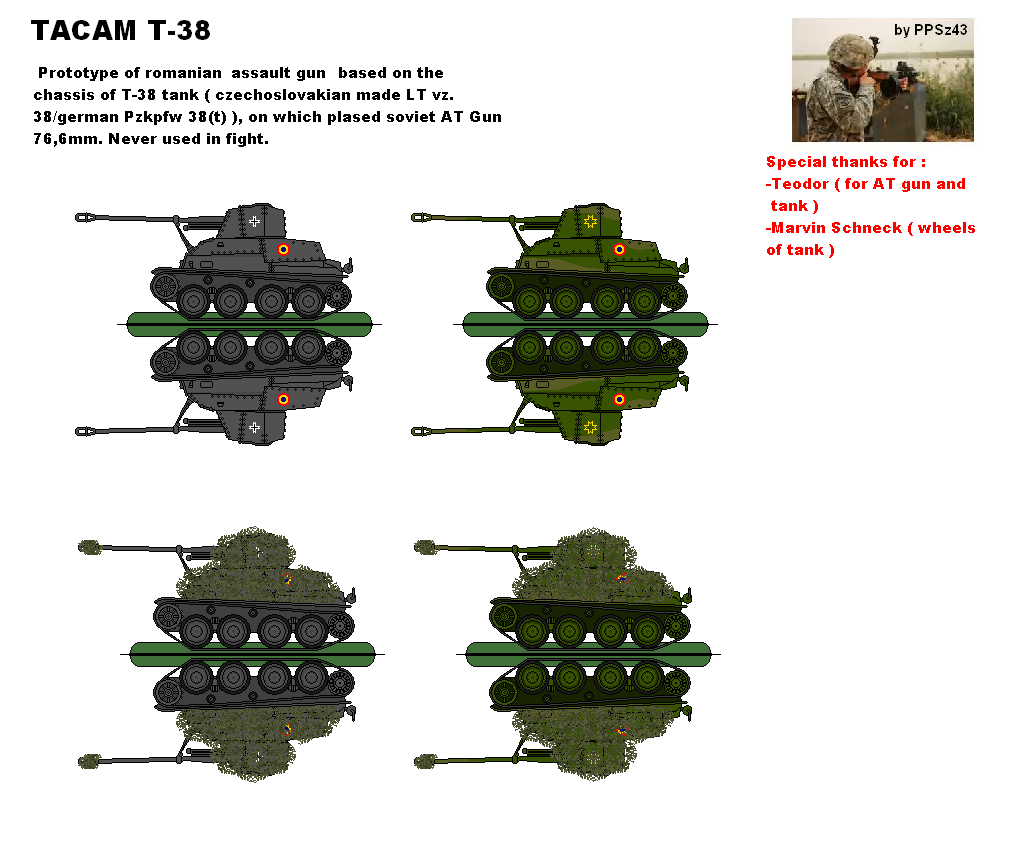 TACAM T-38

Prototype of romanian assault gun based on the chassis of T-38 tank ( czechoslovakian made LT vz. 38/german Pzkpfw 38(t) ), on which plased soviet AT Gun 76,6mm. Never used in fight.

by PPSz43

Special thanks for :
-Teodor ( for AT gun and tank )
-Marvin Schneck ( wheels of tank )