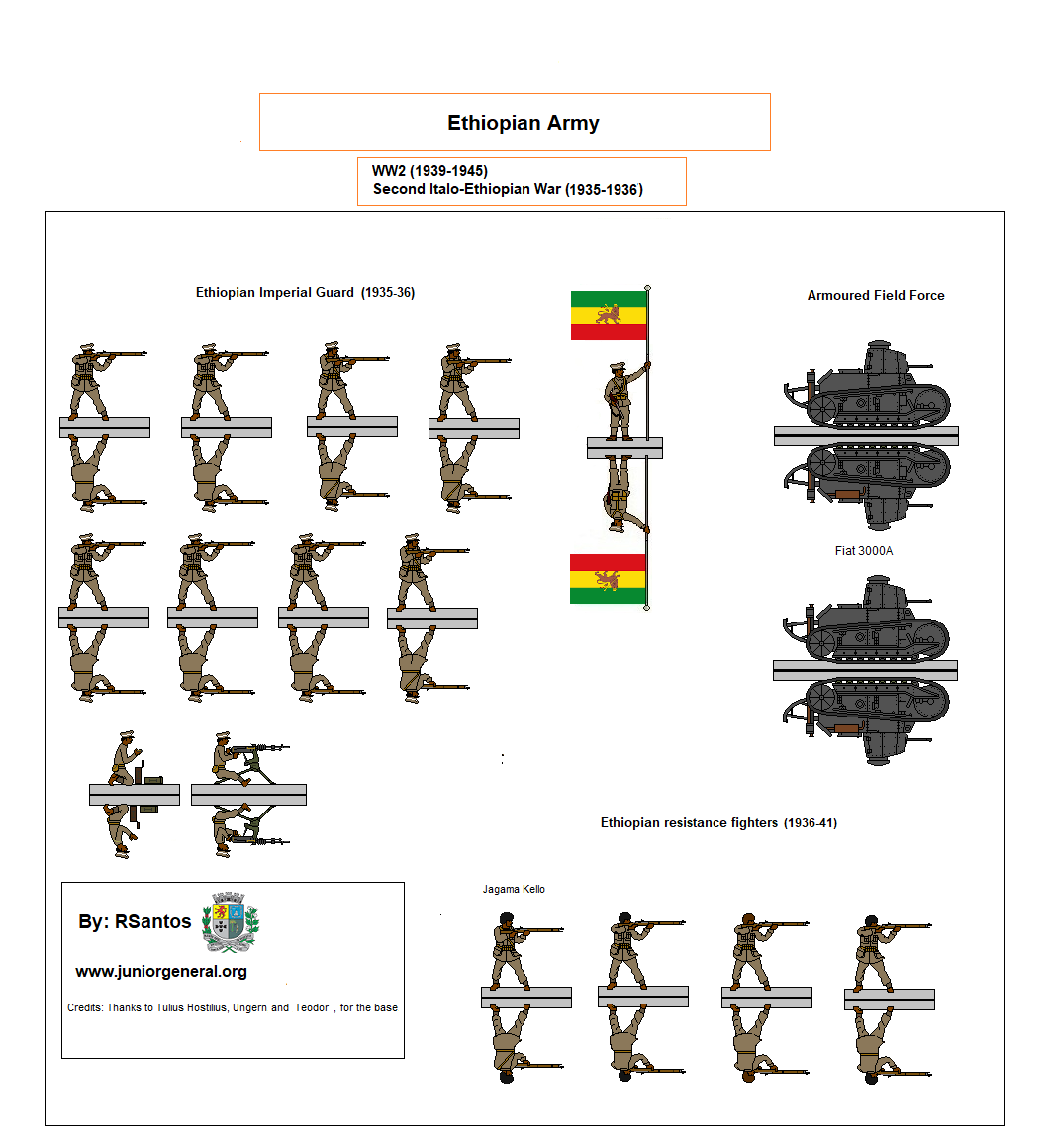 Ethiopian Army

WW2 (1939-1945)
Second Italo-Ethiopian War (1935-1936)

Ethiopian Imperial Guard (1935-36)

Armoured Field Force

Fiat 3000A

Ethiopian resistance fighters (1936-41)

Jagama Kello

By: RSantos

www.juniorgeneral.org

Credits: Thanks to Tulius Hostilius, Ungern and Teodor , for the base