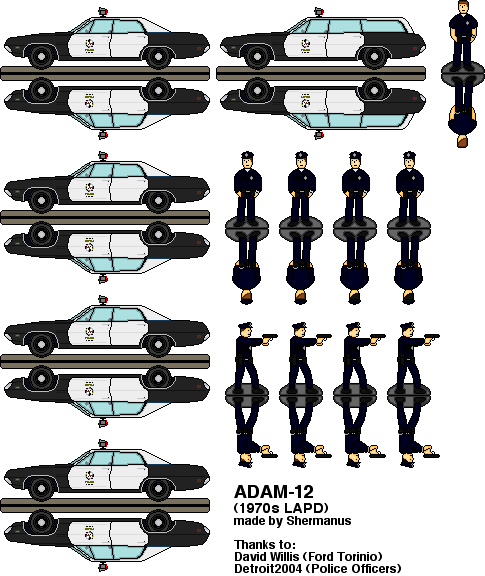 ADAM-12
(1970s LAPD)
made by Shermanus

Thanks to:
David Willis (Ford Torinio)
Detroit2004 (Police Officers)