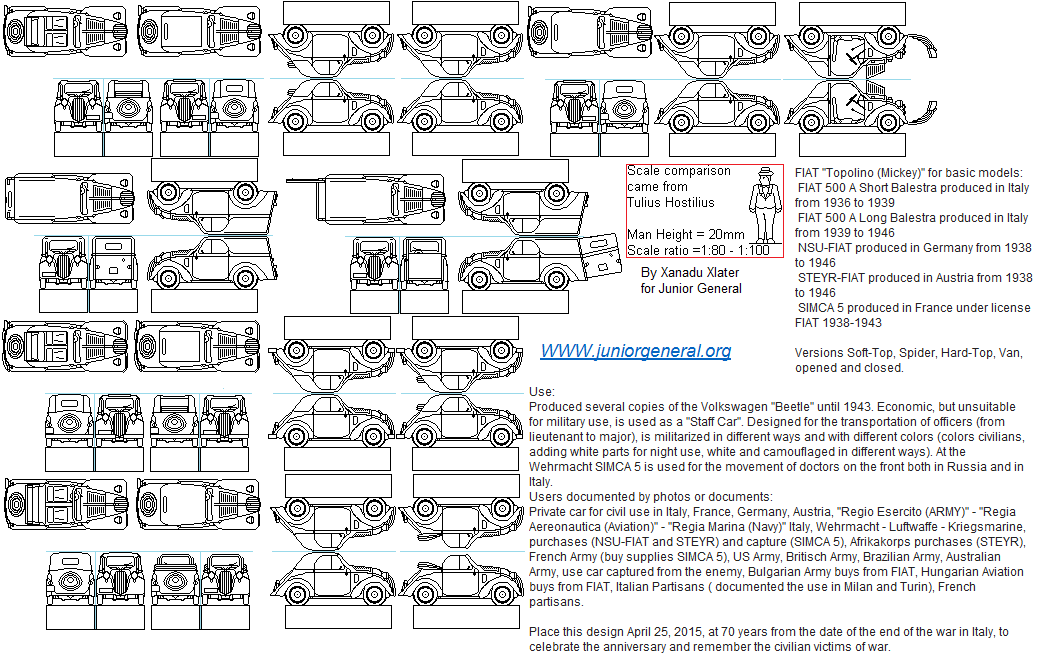 Scale comparison came from Tulius Hostilius

Man Height = 20mm
Scale ratio =1:80 - 1:100

By Xanadu Xlater for Junior General

FIAT "Topolino (Mickey)" for basic models:
FIAT 500 A Short Balestra produced in Italy from 1936 to 1939
FIAT 500 A Long Balestra produced in Italy from 1939 to 1946
NSU-FIAT produced in Germany from 1938 to 1946
STEYR-FIAT produced in Austria from 1938 to 1946
SIMCA 5 produced in France under license FIAT 1938-1943

Versions Soft-Top, Spider, Hard-Top, Van, opened and closed.

WWW.juniorgeneral.org

Use:
Produced several copies of the Volkswagen "Beetle" until 1943. Economic, but unsuitable for military use, is used as a "Staff Car". Designed for the transportation of officers (from lieutenant to major), is militarized in different ways and with different colors (colors civilians, adding white parts for night use, white and camouflaged in different ways). At the Wehrmacht SIMCA 5 is used for the movement of doctors on the front both in Russia and in Italy.
Users documented by photos or documents:
Private car for civil use in Italy, France, Germany, Austria, "Regio Esercito (ARMY)" - "Regia Aereonautica (Aviation)" - "Regia Marina (Navy)" Italy, Wehrmacht - Luftwaffe - Kriegsmarine, purchases (NSU-FIAT and STEYR) and capture (SIMCA 5), Afrikakorps purchases (STEYR), French Army (buy supplies SIMCA 5), US Army, Britisch Army, Brazilian Army, Australian Army, use car captured from the enemy, Bulgarian Army buys from FIAT, Hungarian Aviation buys from FIAT, Italian Partisans ( documented the use in Milan and Turin), French partisans.

Place this design April 25, 2015, at 70 years from the date of the end of the war in Italy, to celebrate the anniversary and remember the civilian victims of war.