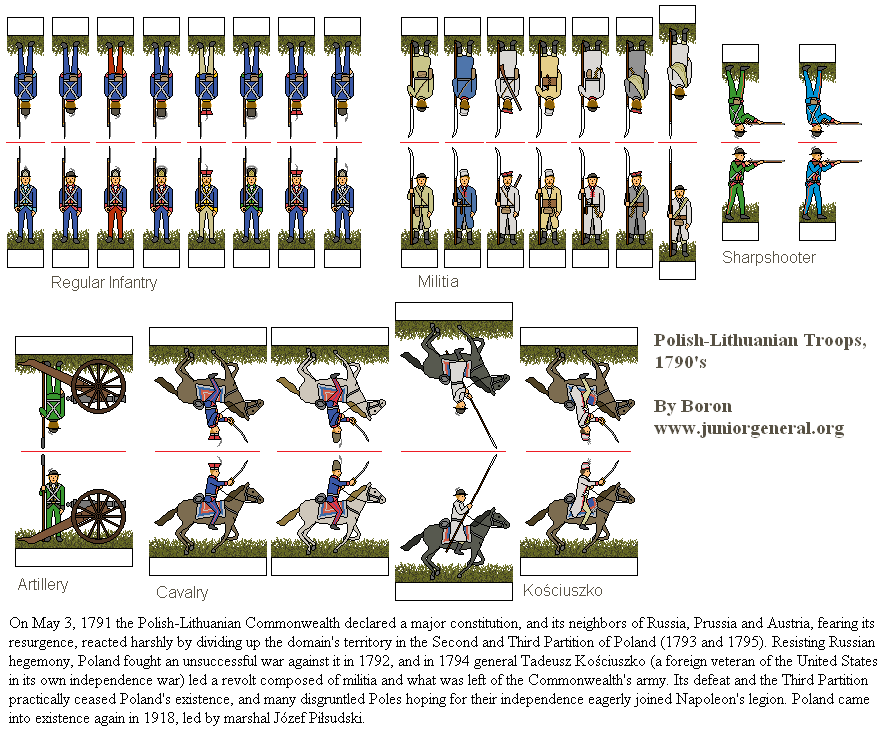 Regular Infantry

Militia

Sharpshooter

Polish-Lithuanian Troops, 1790's

By Boron
www.juniorgeneral.org

Artillery

Cavalry

Kościuszko

On May 3, 1791 the Polish-Lithuanian Commonwealth declared a major constitution, and its neighbors of Russia, Prussia and Austria, fearing its resurgence, reacted harshly by dividing up the domain's territory in the Second and Third Partition of Poland (1793 and 1795). Resisting Russian hegemony, Poland fought an unsuccessful war against it in 1792, and in 1794 general Tadeusz Kościuszko (a foreign veteran of the United States in its own independence war) led a revolt composed of militia and what was left of the Commonwealth's army. Its defeat and the Third Partition practically ceased Poland's existence, and many disgruntled Poles hoping for their independence eagerly joined Napoleon's legion. Poland came into existence again in 1918, led by marshal Józef Piłsudski.