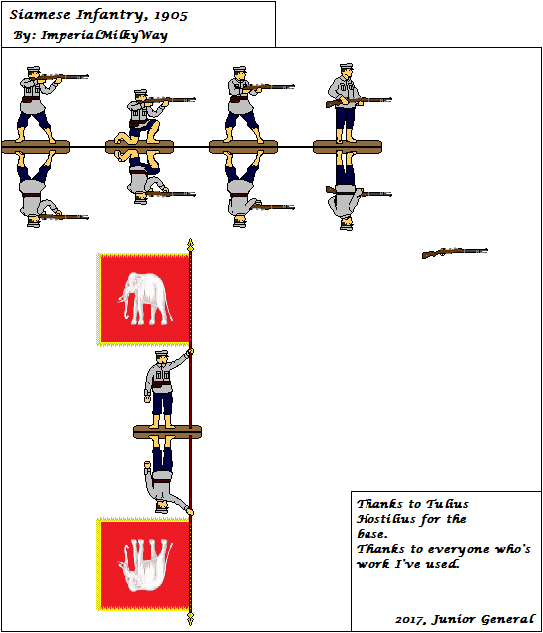 Siamese Infantry, 1905
By: ImperialMilkyWay

Thanks to Tulius Hostilius for the base.
Thanks to everyone who's work I've used.

2017, Junior General