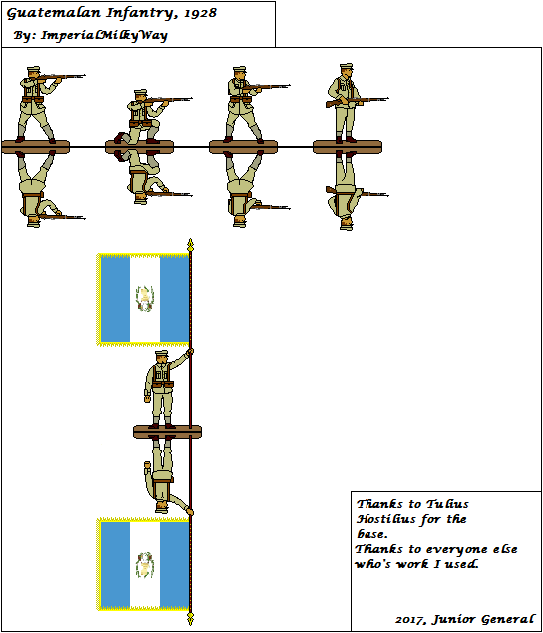 Guatemalan Infantry, 1928
By: ImperialMilkyWay

Thanks to Tulius Hostilius for the base.
Thanks to everyone else who's work I used.

2017, Junior General