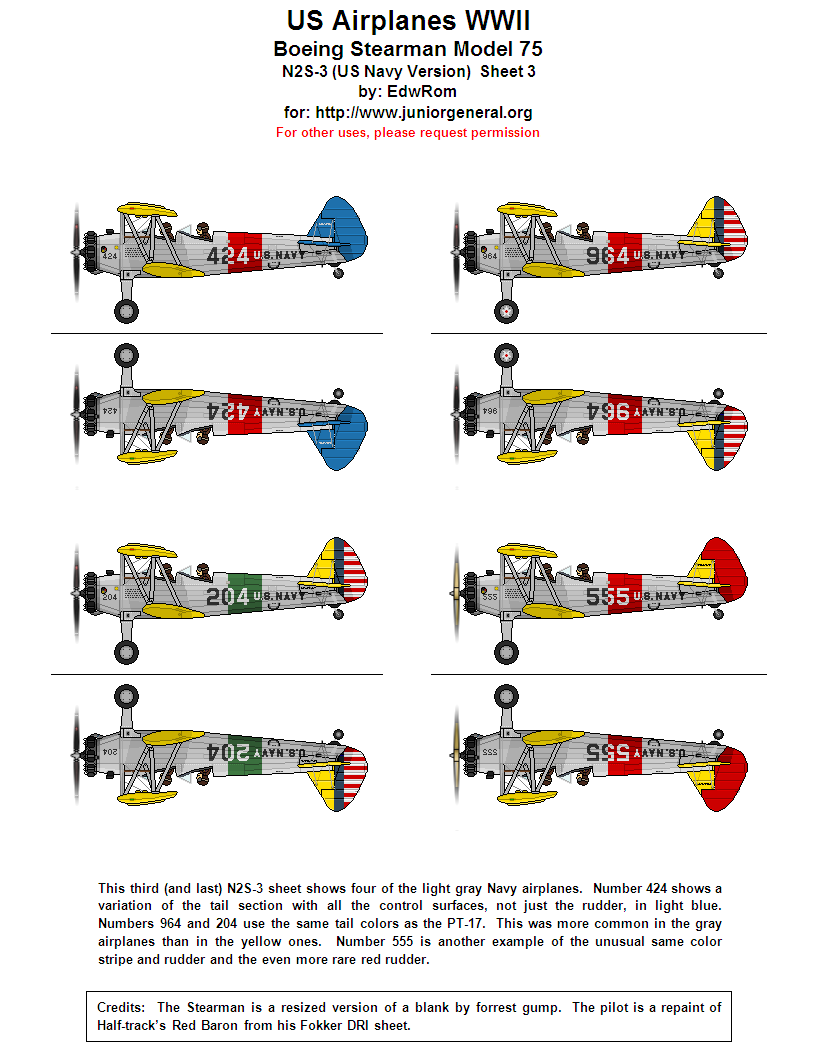 US Airplanes WWII
Boeing Stearman Model 75
N2S-3 (US Navy Version) Sheet 3
by: EdwRom
for: http://www.juniorgeneral.org
For other uses, please request permission

424 424 U.S. NAVY

964 964 U.S. NAVY

424 424 U.S. NAVY

964 964 U.S. NAVY

204 204 U.S. NAVY

555 555 U.S. NAVY

204 204 U.S. NAVY

555 555 U.S. NAVY

This third (and last) N2S-3 sheet shows four of the light gray Navy airplanes. Number 424 shows a variation of the tail section with all the control surfaces, not just the rudder, in light blue. Numbers 964 and 204 use the same tail colors as the PT-17. This was more common in the gray airplanes than in the yellow ones. Number 555 is another example of the unusual same color stripe and rudder and the even more rare red rudder.

Credits: The Stearman is a resized version of a blank by forrest gump. The pilot is a repaint of Half-track's Red Baron from his Fokker DRI sheet.